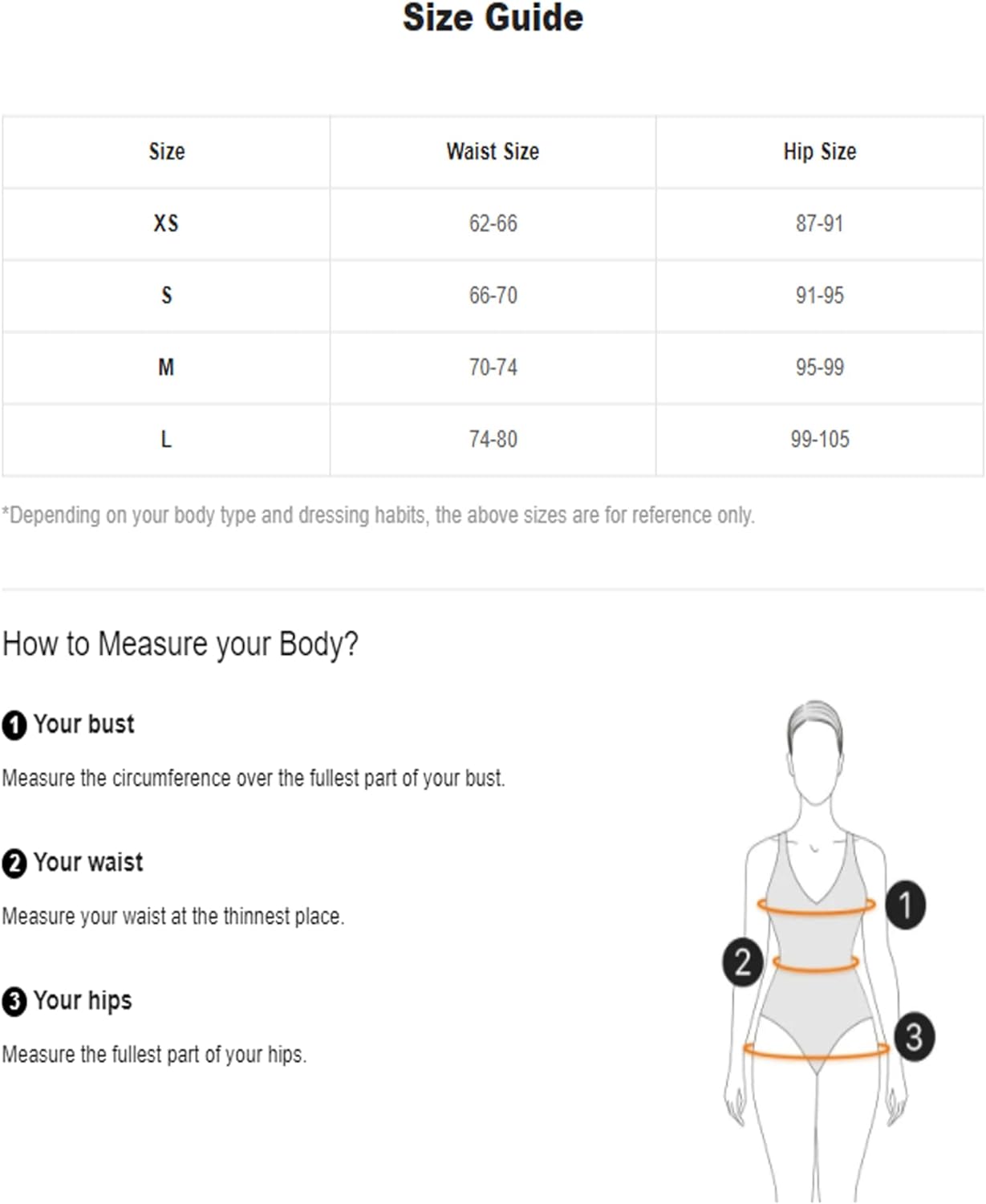 Size Guide

| Size | Waist Size | Hip Size |
|---|---|---|
| XS | 62-66 | 87-91 |
| S | 66-70 | 91-95 |
| M | 70-74 | 95-99 |
| L | 74-80 | 99-105 |

*Depending on your body type and dressing habits, the above sizes are for reference only.

How to Measure your Body?

1 Your bust

Measure the circumference over the fullest part of your bust.

2 Your waist

Measure your waist at the thinnest place.

3 Your hips

Measure the fullest part of your hips.

1

2

3