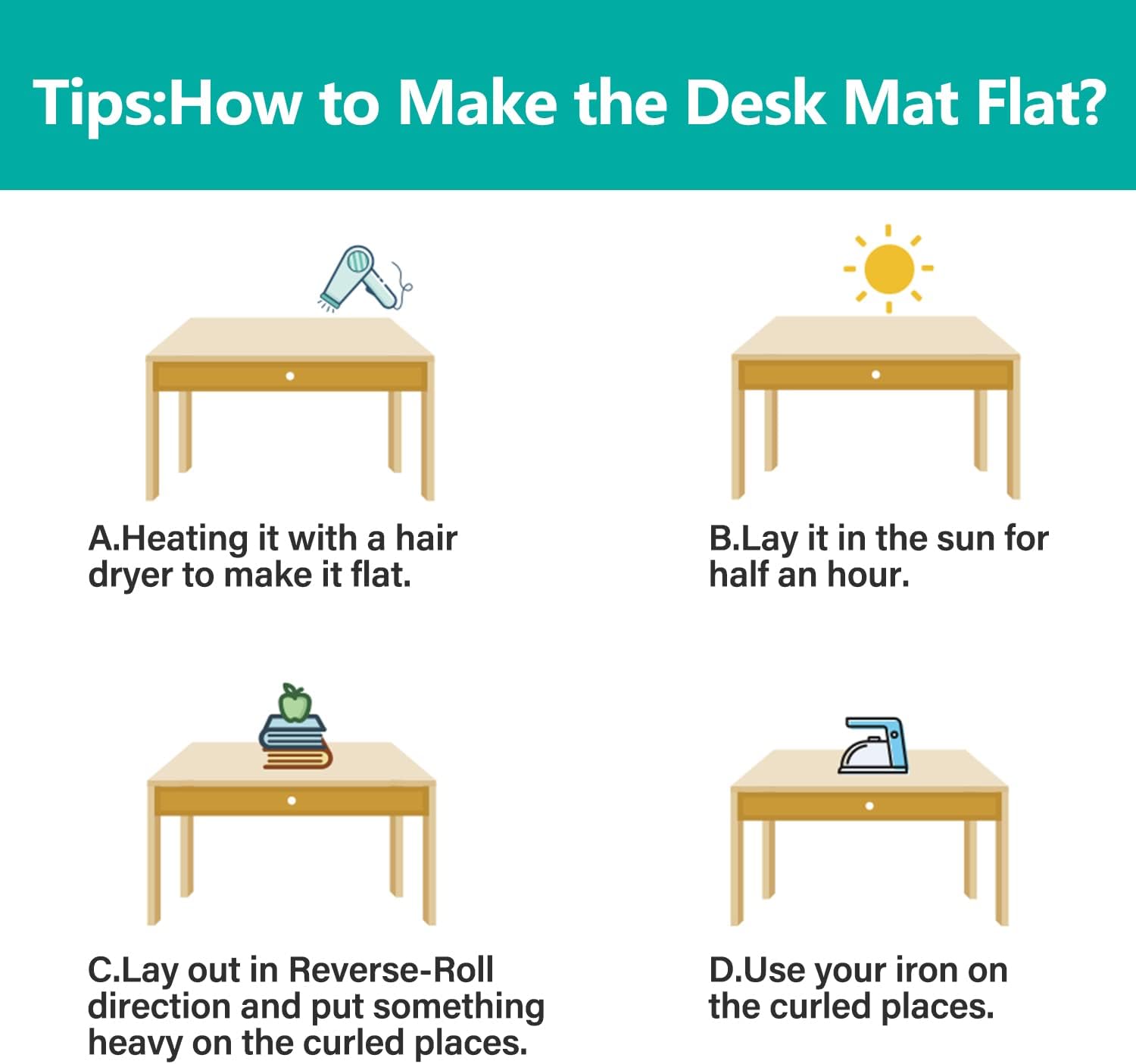 Tips:How to Make the Desk Mat Flat?

A.Heating it with a hair dryer to make it flat.

B.Lay it in the sun for half an hour.

C.Lay out in Reverse-Roll direction and put something heavy on the curled places.

D.Use your iron on the curled places.