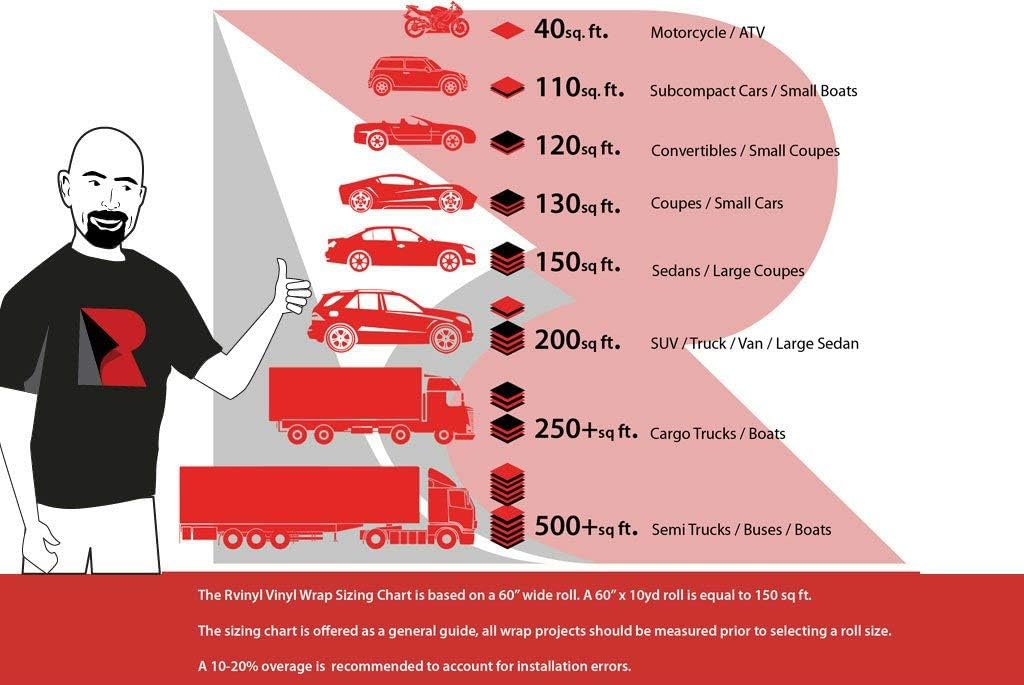 40sq. ft. Motorcycle / ATV

110sq. ft. Subcompact Cars / Small Boats

120sq ft. Convertibles / Small Coupes

130sq ft. Coupes / Small Cars

150sq ft. Sedans / Large Coupes

200sq ft. SUV / Truck / Van / Large Sedan

250+sq ft. Cargo Trucks / Boats

500+sq ft. Semi Trucks / Buses / Boats

The Rvinyl Vinyl Wrap Sizing Chart is based on a 60" wide roll. A 60" x 10yd roll is equal to 150 sq ft.

The sizing chart is offered as a general guide, all wrap projects should be measured prior to selecting a roll size.

A 10-20% overage is recommended to account for installation errors.