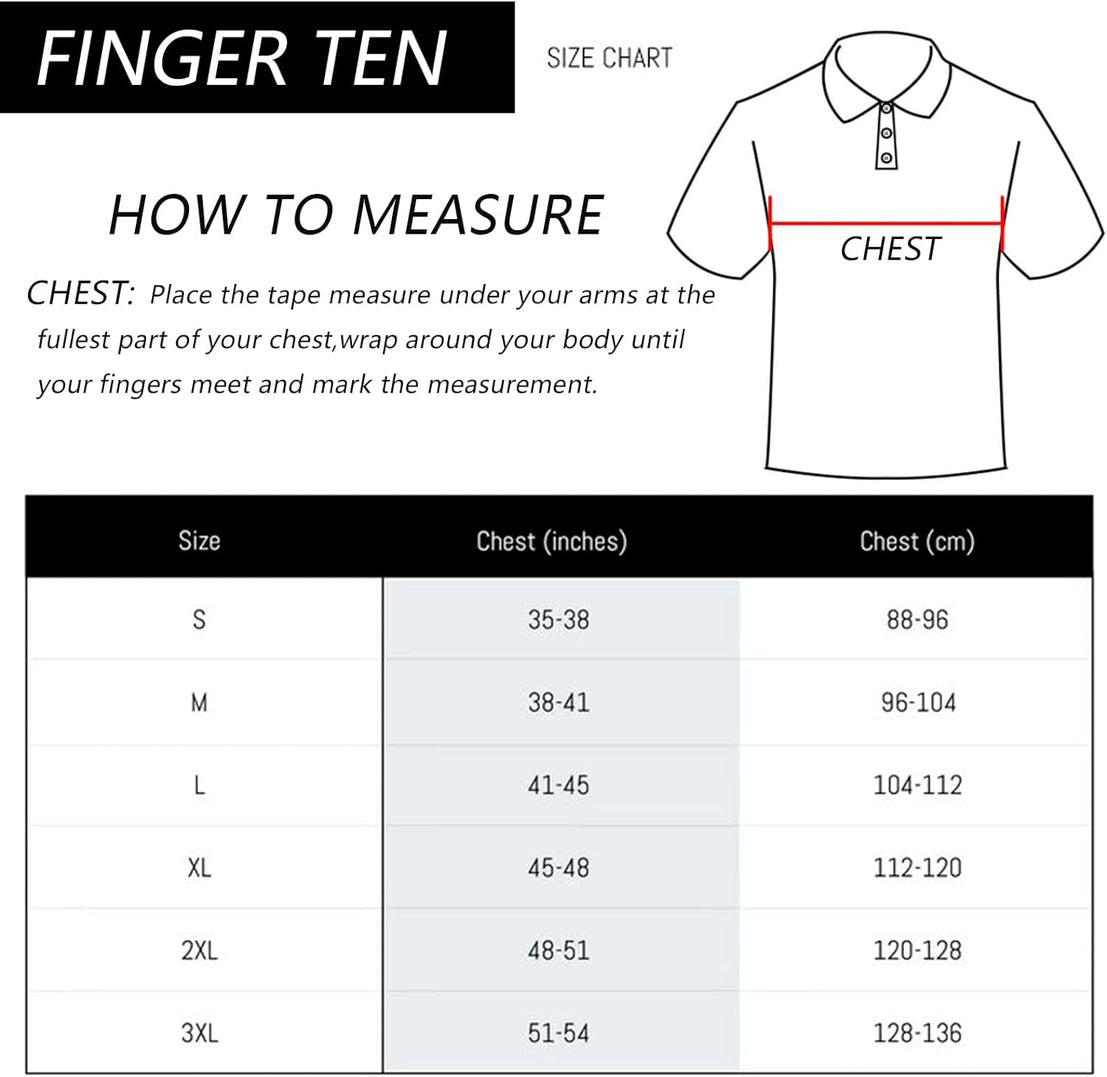 FINGER TEN

SIZE CHART

HOW TO MEASURE

CHEST

CHEST: Place the tape measure under your arms at the fullest part of your chest,wrap around your body until your fingers meet and mark the measurement.

| Size | Chest (inches) | Chest (cm) |
|---|---|---|
| S | 35-38 | 88-96 |
| M | 38-41 | 96-104 |
| L | 41-45 | 104-112 |
| XL | 45-48 | 112-120 |
| 2XL | 48-51 | 120-128 |
| 3XL | 51-54 | 128-136 |