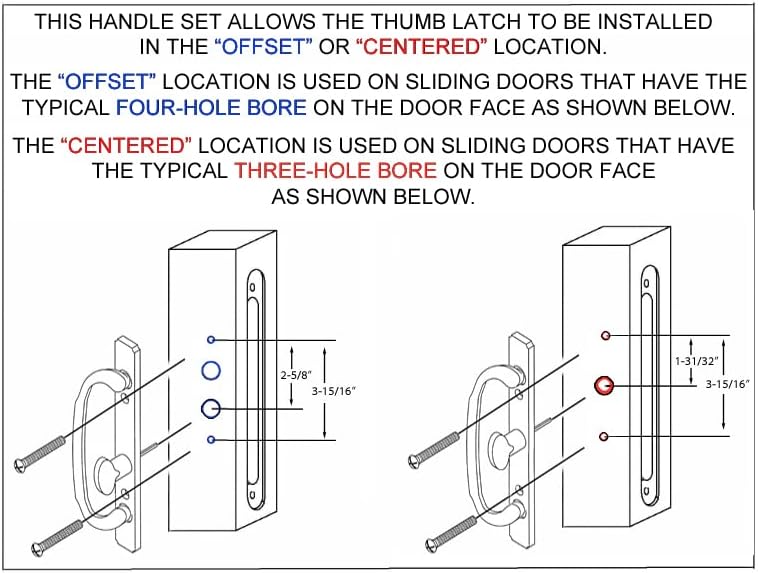 THIS HANDLE SET ALLOWS THE THUMB LATCH TO BE INSTALLED IN THE “OFFSET” OR “CENTERED” LOCATION.

THE “OFFSET” LOCATION IS USED ON SLIDING DOORS THAT HAVE THE TYPICAL FOUR-HOLE BORE ON THE DOOR FACE AS SHOWN BELOW.

THE “CENTERED” LOCATION IS USED ON SLIDING DOORS THAT HAVE THE TYPICAL THREE-HOLE BORE ON THE DOOR FACE AS SHOWN BELOW.

2-5/8”
3-15/16”

1-31/32”
3-15/16”