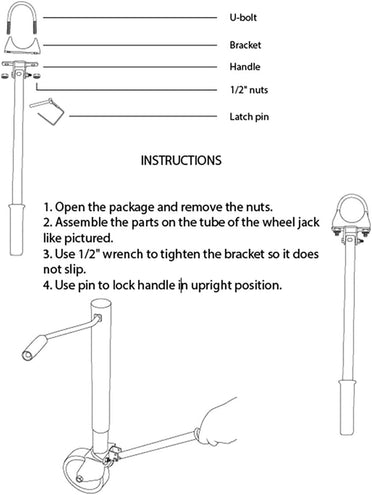 U-bolt

Bracket

Handle

1/2" nuts

Latch pin

INSTRUCTIONS

1. Open the package and remove the nuts.
2. Assemble the parts on the tube of the wheel jack like pictured.
3. Use 1/2" wrench to tighten the bracket so it does not slip.
4. Use pin to lock handle in upright position.