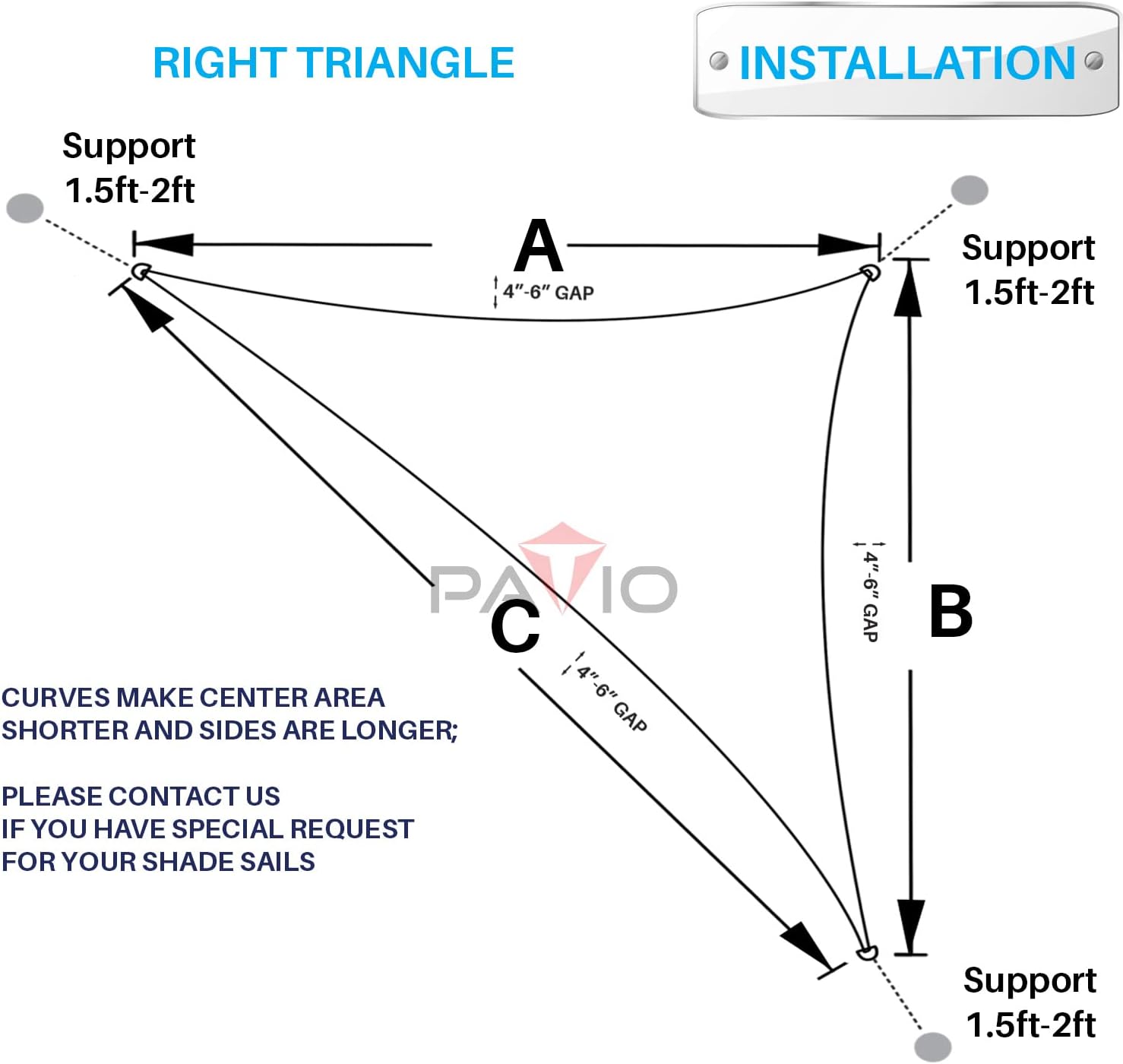 RIGHT TRIANGLE

INSTALLATION

Support
1.5ft-2ft

A

4"-6" GAP

Support
1.5ft-2ft

PATIO

C

4"-6" GAP

4"-6" GAP

B

CURVES MAKE CENTER AREA SHORTER AND SIDES ARE LONGER;

PLEASE CONTACT US IF YOU HAVE SPECIAL REQUEST FOR YOUR SHADE SAILS

Support
1.5ft-2ft