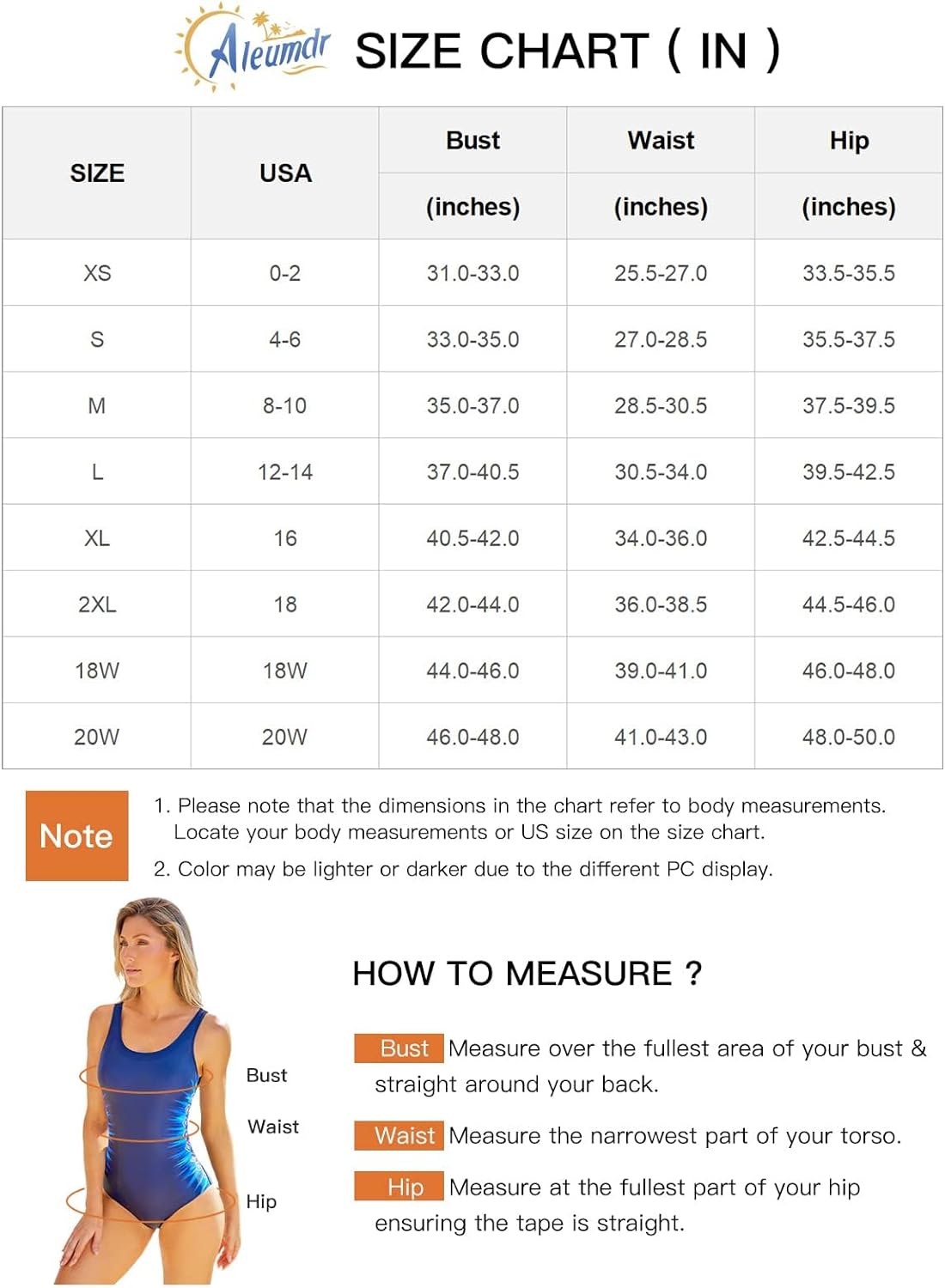 Aleumdr SIZE CHART ( IN )

| SIZE | USA | Bust (inches) | Waist (inches) | Hip (inches) |
|---|---|---|---|---|
| XS | 0-2 | 31.0-33.0 | 25.5-27.0 | 33.5-35.5 |
| S | 4-6 | 33.0-35.0 | 27.0-28.5 | 35.5-37.5 |
| M | 8-10 | 35.0-37.0 | 28.5-30.5 | 37.5-39.5 |
| L | 12-14 | 37.0-40.5 | 30.5-34.0 | 39.5-42.5 |
| XL | 16 | 40.5-42.0 | 34.0-36.0 | 42.5-44.5 |
| 2XL | 18 | 42.0-44.0 | 36.0-38.5 | 44.5-46.0 |
| 18W | 18W | 44.0-46.0 | 39.0-41.0 | 46.0-48.0 |
| 20W | 20W | 46.0-48.0 | 41.0-43.0 | 48.0-50.0 |

Note

1. Please note that the dimensions in the chart refer to body measurements. Locate your body measurements or US size on the size chart.

2. Color may be lighter or darker due to the different PC display.

Bust
Waist
Hip

HOW TO MEASURE ?

Bust Measure over the fullest area of your bust & straight around your back.

Waist Measure the narrowest part of your torso.

Hip Measure at the fullest part of your hip ensuring the tape is straight.