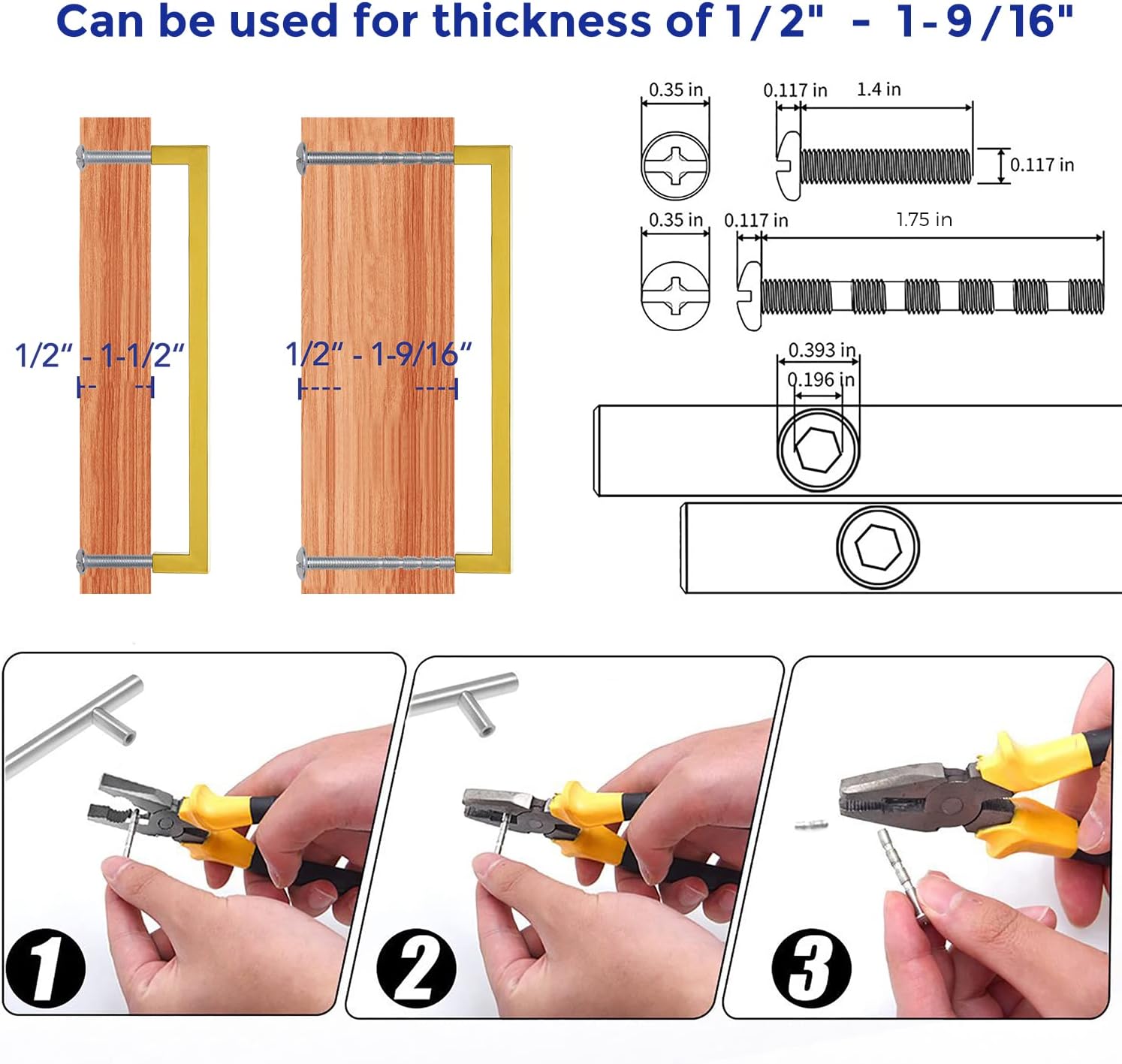 Can be used for thickness of 1/2" - 1-9/16"

1/2" - 1-1/2"

1/2" - 1-9/16"

0.35 in

0.117 in

1.4 in

0.117 in

0.35 in

0.117 in

1.75 in

0.393 in

0.196 in

1

2

3