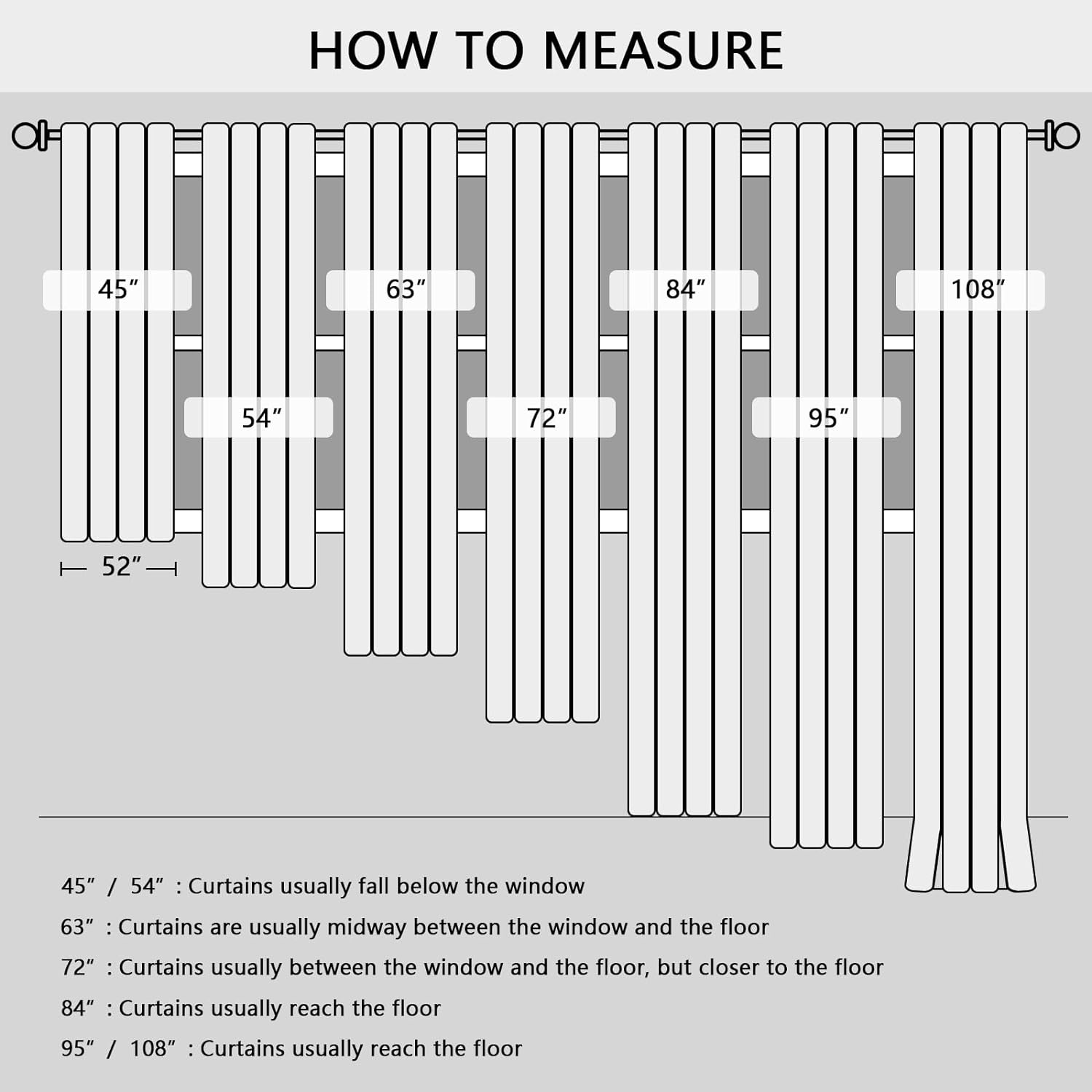 HOW TO MEASURE

45″

63″

84″

108″

54″

72″

95″

52″

45″ / 54″ : Curtains usually fall below the window

63″ : Curtains are usually midway between the window and the floor

72″ : Curtains usually between the window and the floor, but closer to the floor

84″ : Curtains usually reach the floor

95″ / 108″ : Curtains usually reach the floor