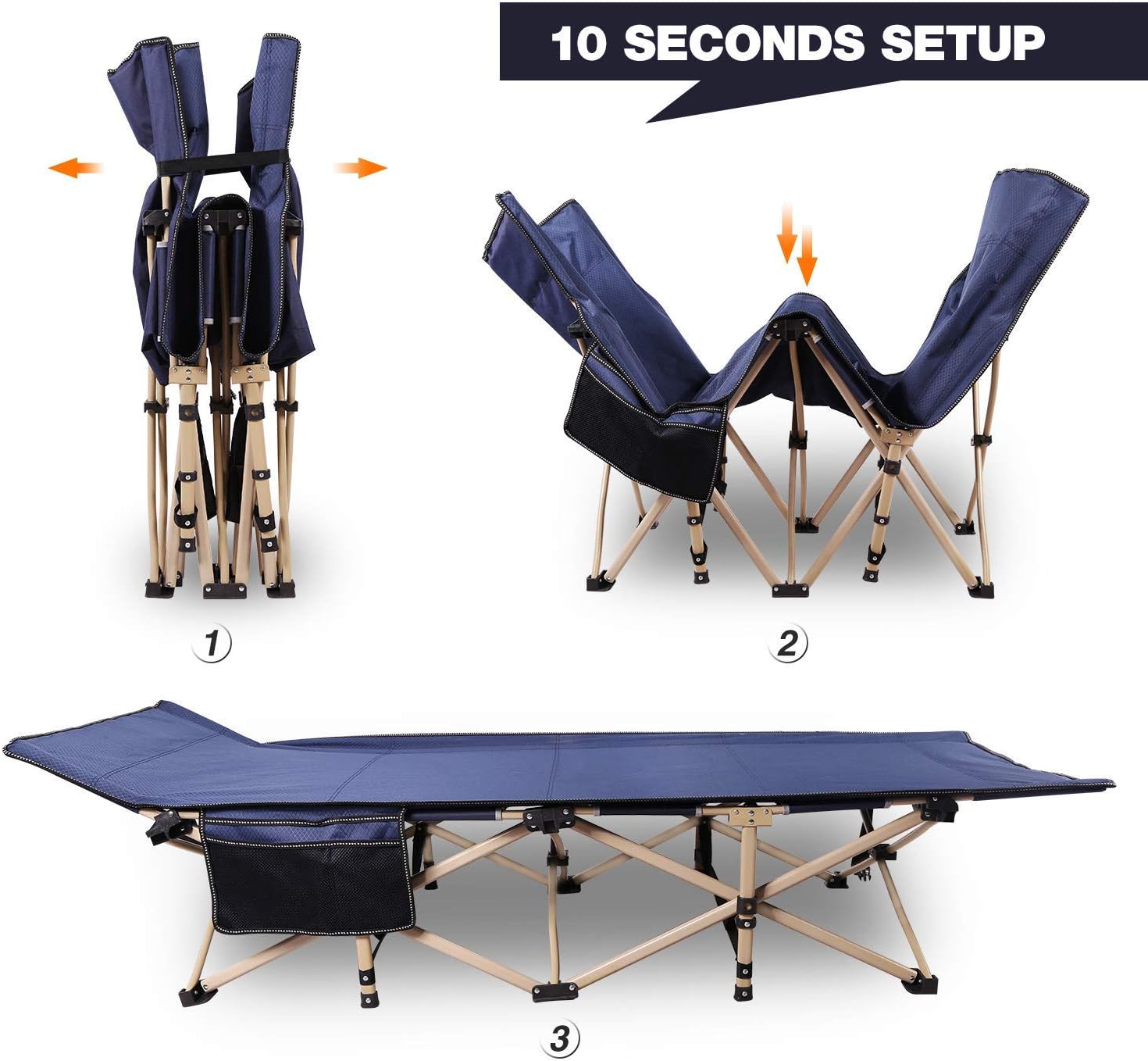 10 SECONDS SETUP

1

2

3