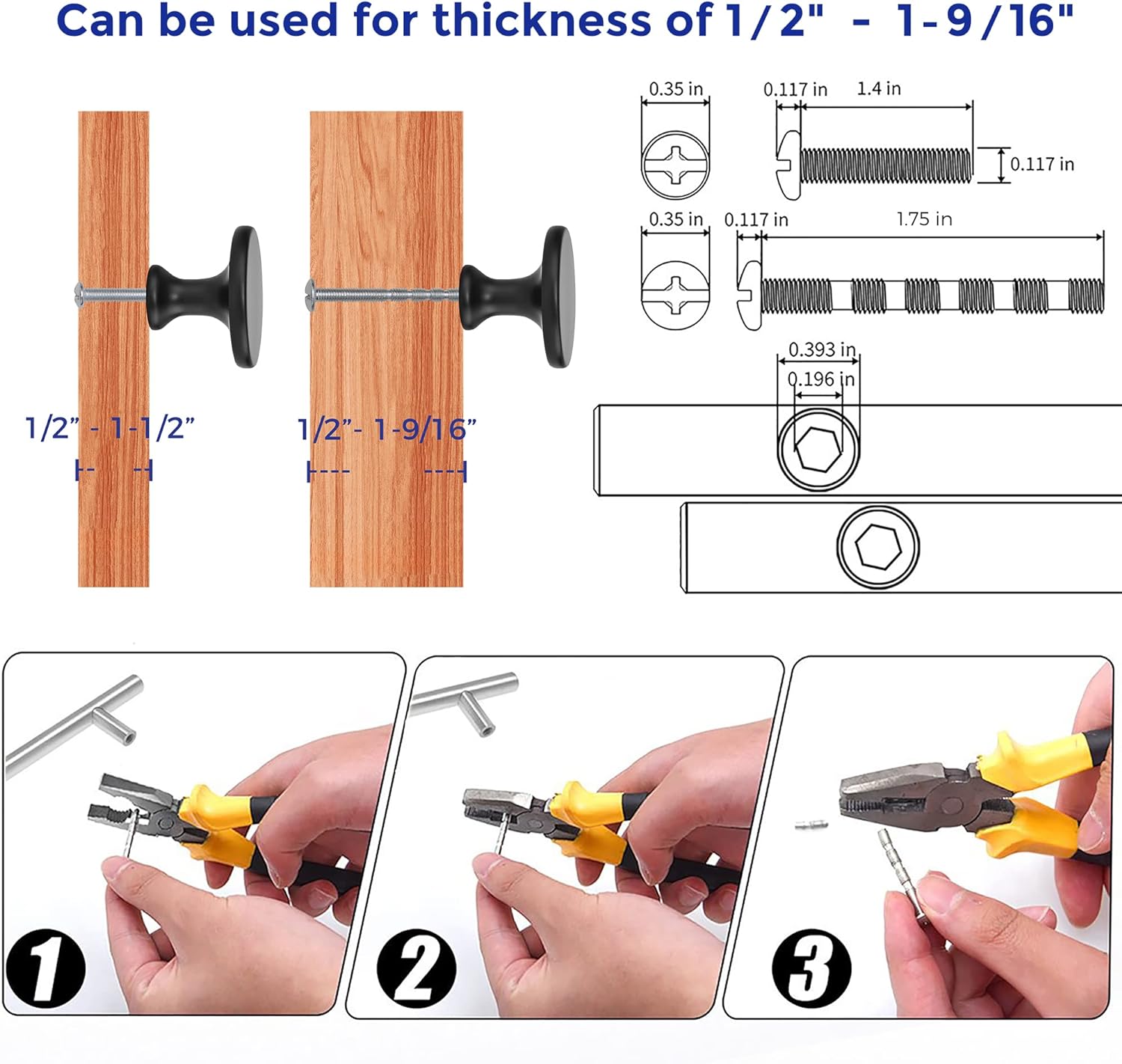 Can be used for thickness of 1/2" - 1-9/16"

1/2" - 1-1/2"

1/2"- 1-9/16"

0.35 in

0.117 in

1.4 in

0.117 in

0.35 in

0.117 in

1.75 in

0.393 in

0.196 in

1

2

3