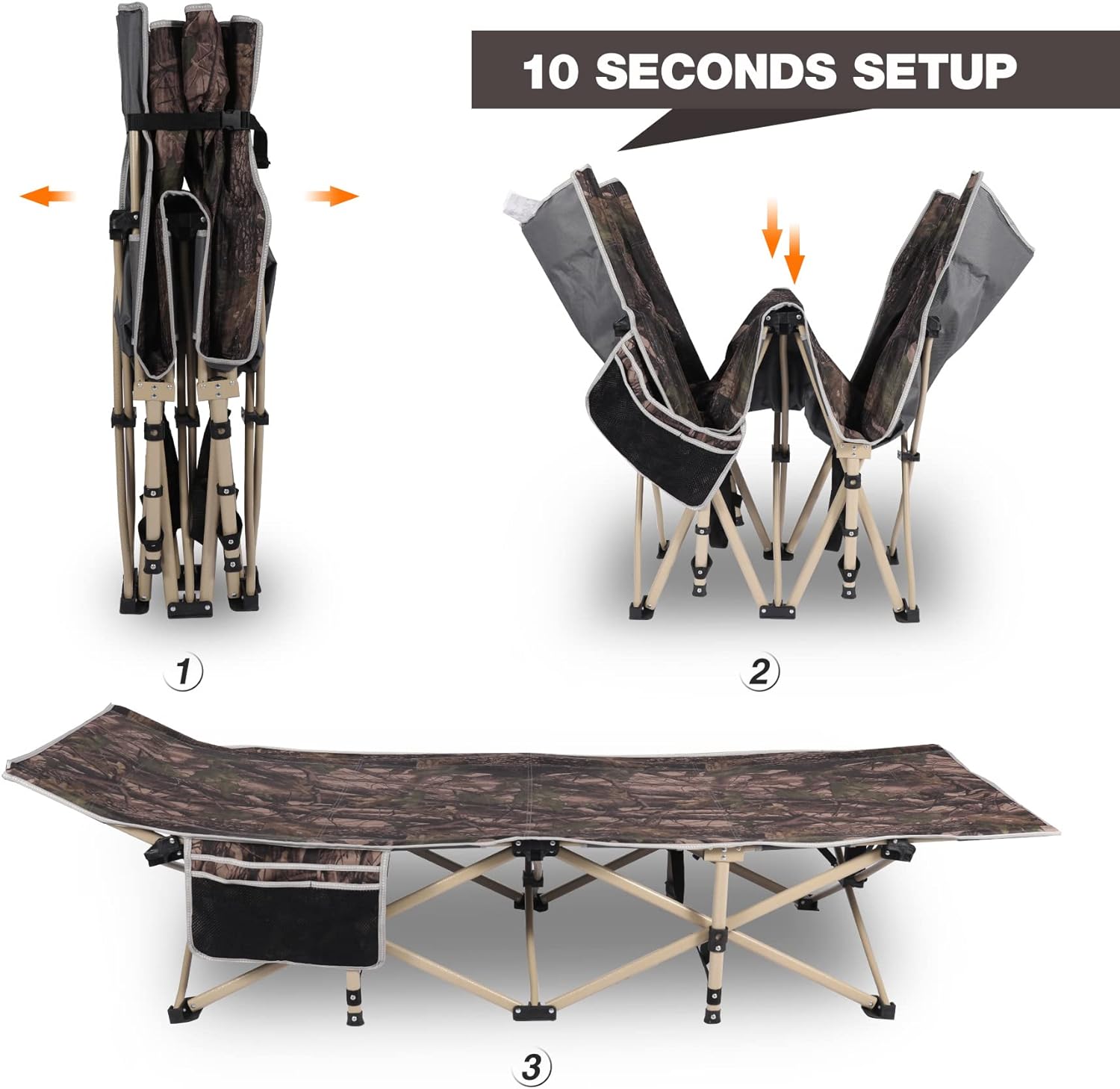 10 SECONDS SETUP

1

2

3