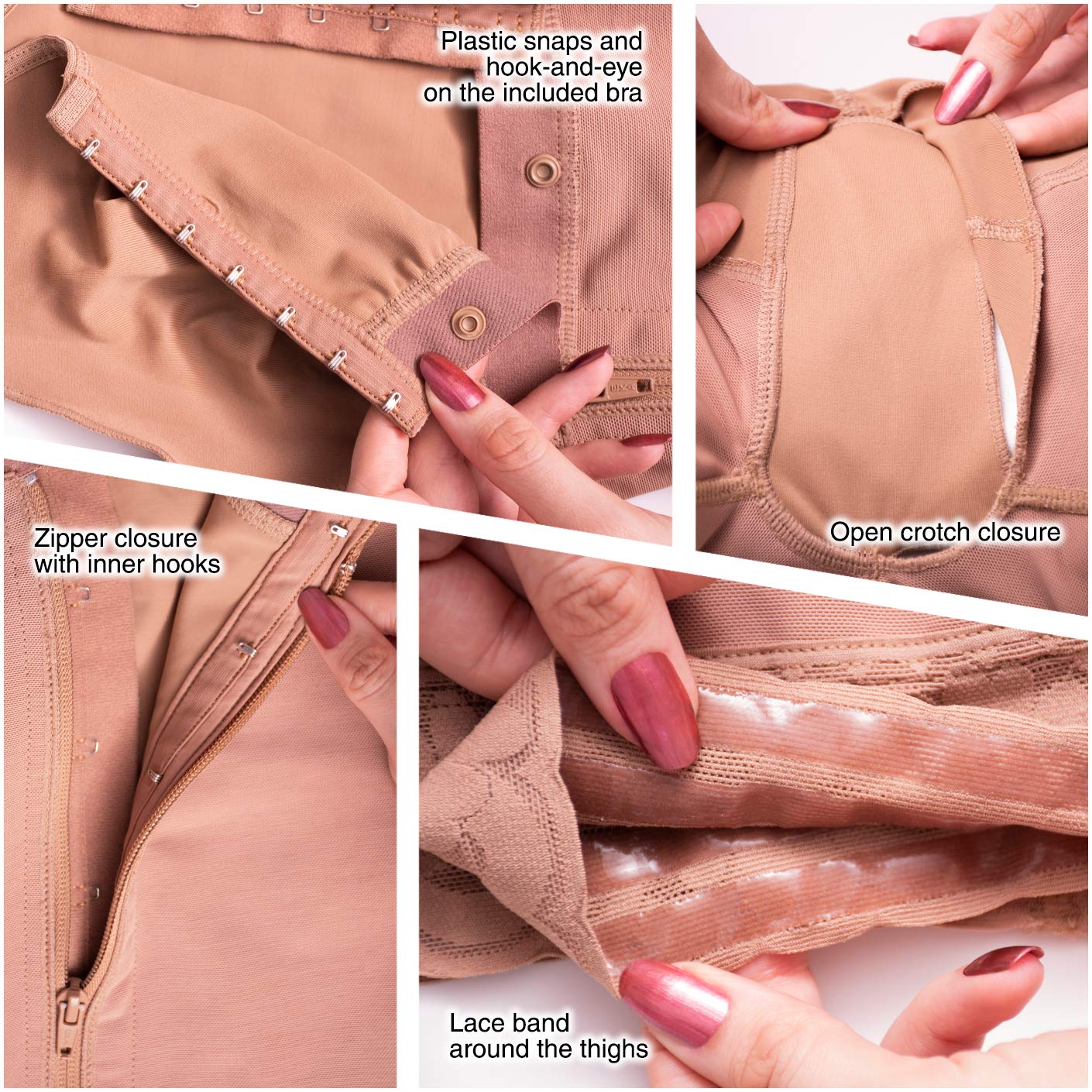 Plastic snaps and hook-and-eye on the included bra

Open crotch closure

Zipper closure with inner hooks

Lace band around the thighs