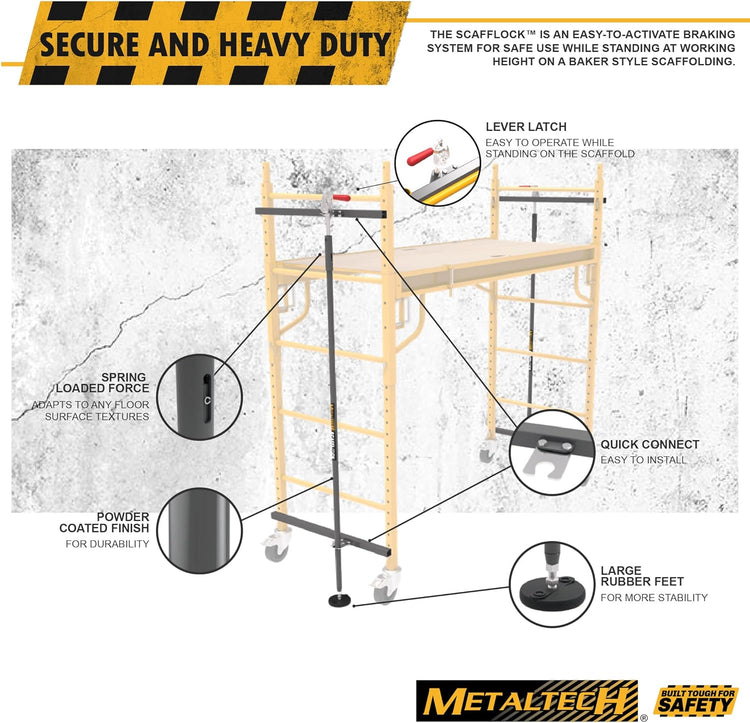 SECURE AND HEAVY DUTY

THE SCAFFLOCK™ IS AN EASY-TO-ACTIVATE BRAKING SYSTEM FOR SAFE USE WHILE STANDING AT WORKING HEIGHT ON A BAKER STYLE SCAFFOLDING.

LEVER LATCH
EASY TO OPERATE WHILE STANDING ON THE SCAFFOLD

SPRING LOADED FORCE
ADAPTS TO ANY FLOOR SURFACE TEXTURES

QUICK CONNECT
EASY TO INSTALL

POWDER COATED FINISH
FOR DURABILITY

LARGE RUBBER FEET
FOR MORE STABILITY

METALTECH®

BUILT TOUGH FOR SAFETY