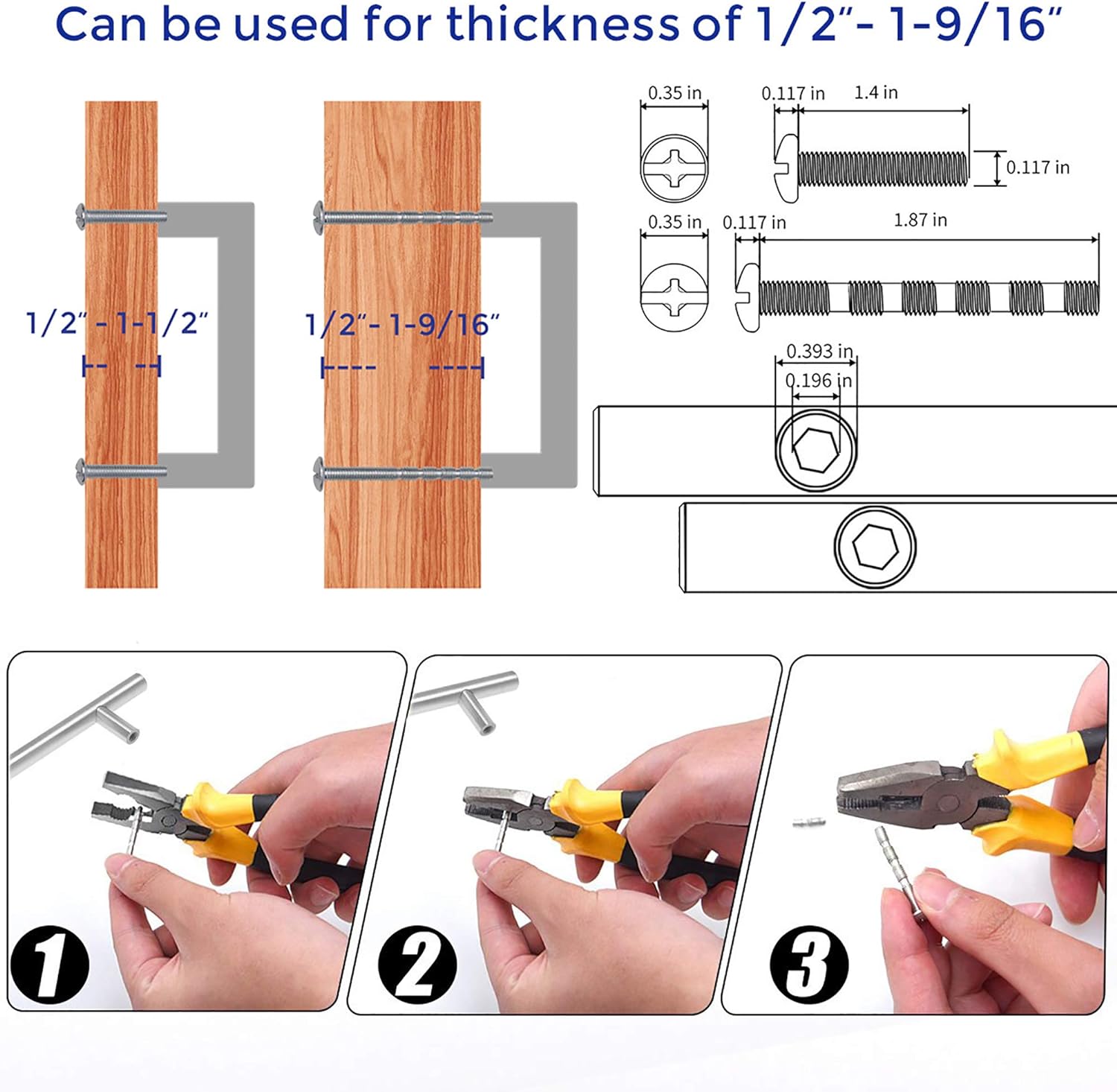 Can be used for thickness of 1/2"- 1-9/16"

1/2" - 1-1/2"

1/2"- 1-9/16"

0.35 in

0.117 in

1.4 in

0.117 in

0.35 in

0.117 in

1.87 in

0.393 in

0.196 in

1

2

3