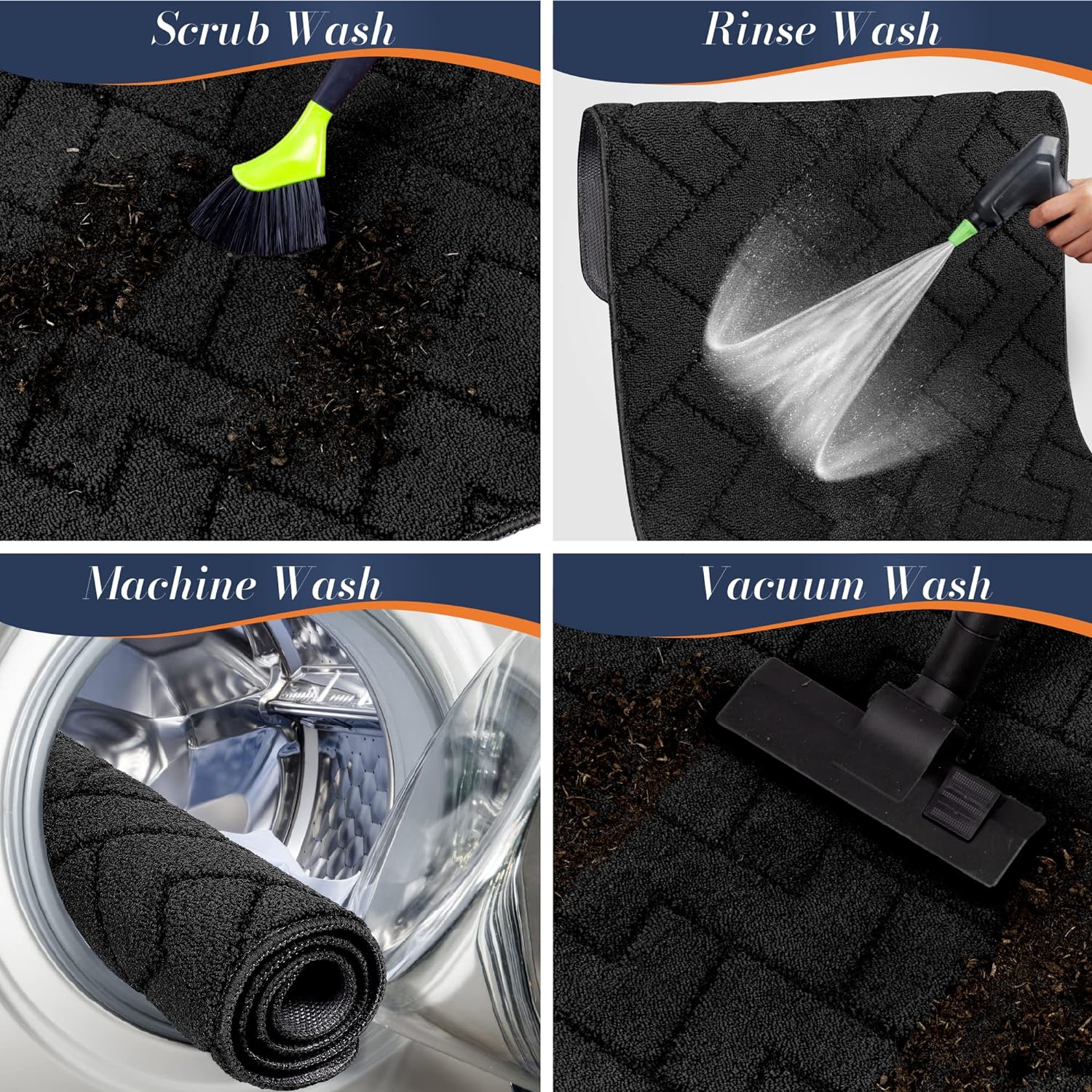 Scrub Wash

Rinse Wash

Machine Wash

Vacuum Wash