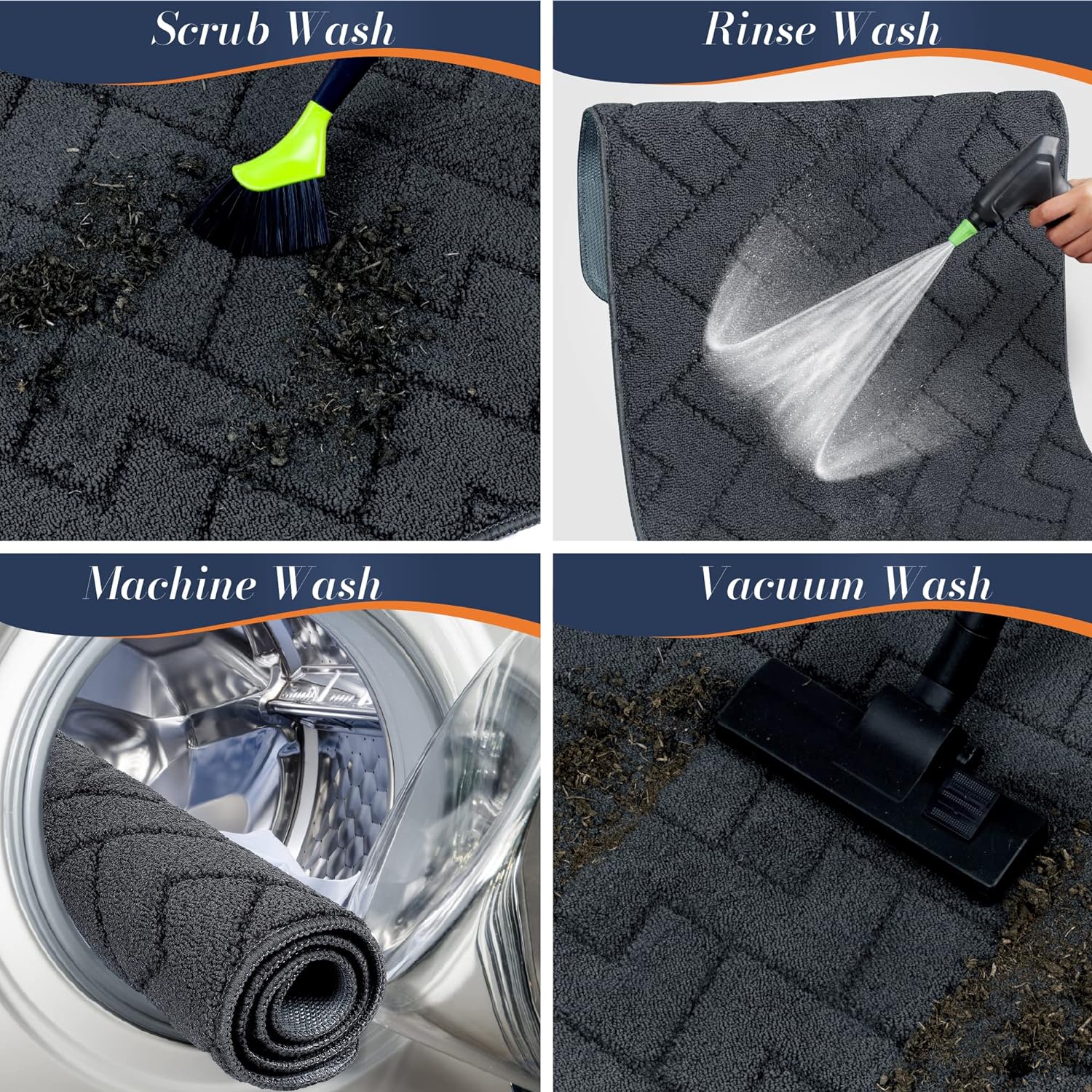 Scrub Wash

Rinse Wash

Machine Wash

Vacuum Wash