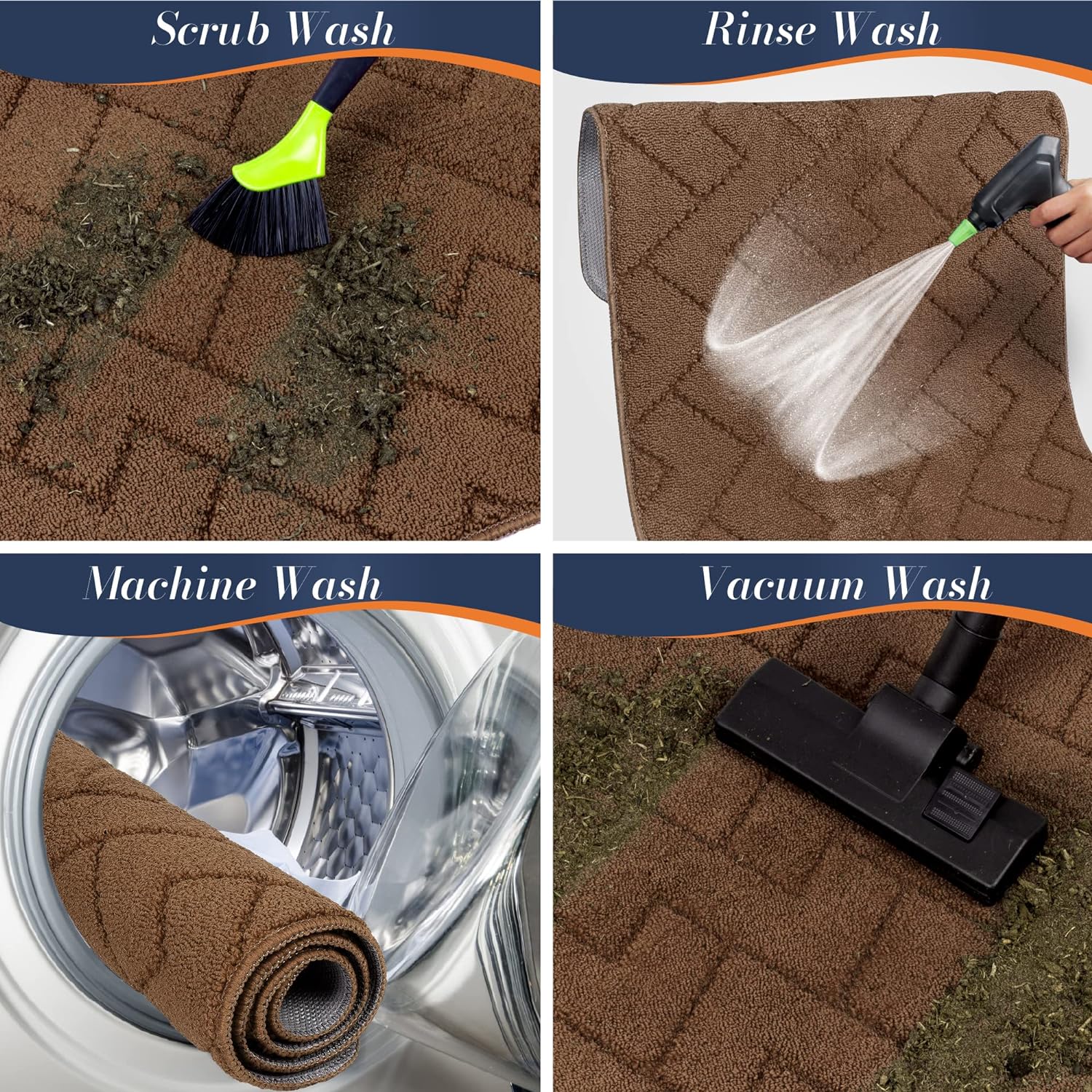 Scrub Wash

Rinse Wash

Machine Wash

Vacuum Wash