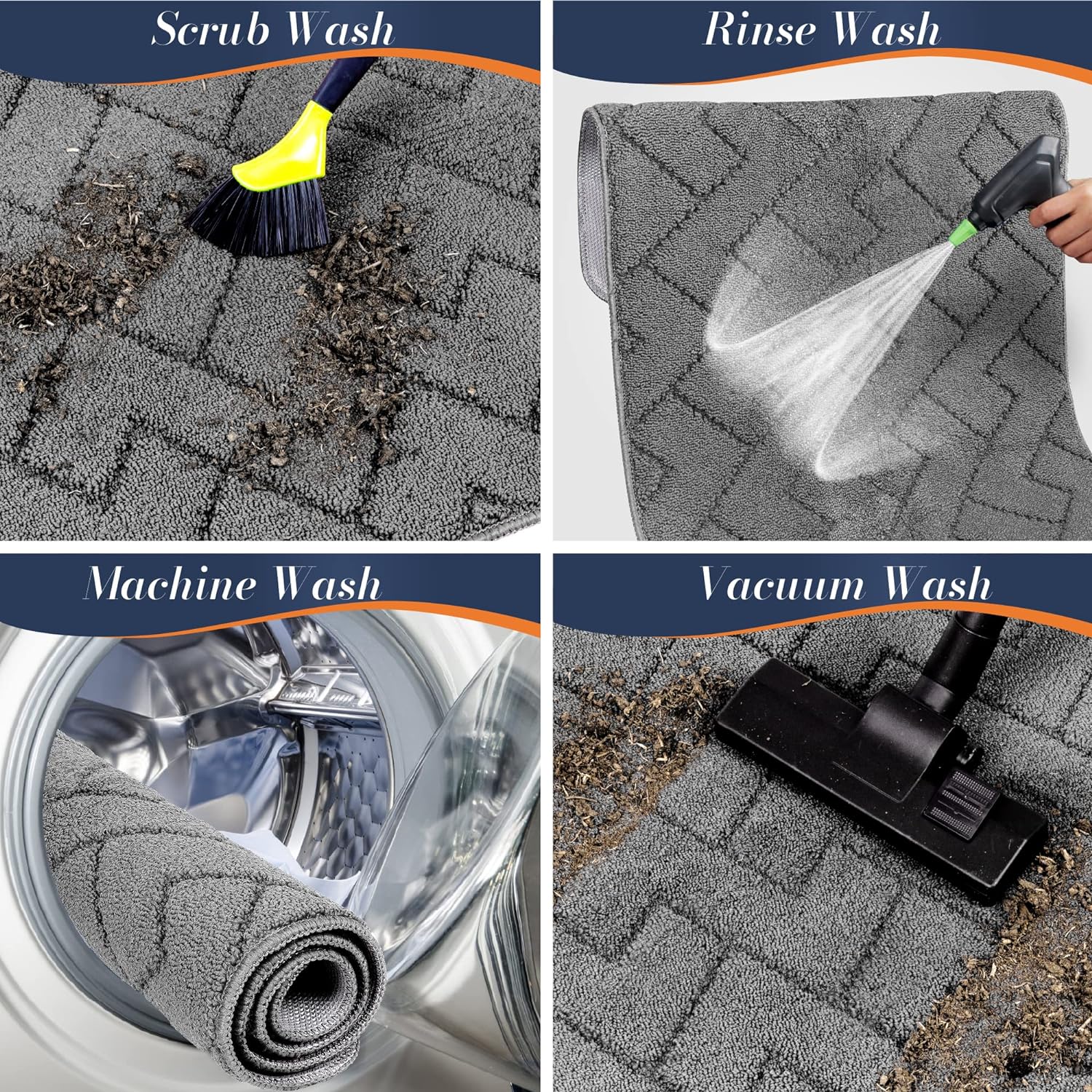 Scrub Wash

Rinse Wash

Machine Wash

Vacuum Wash