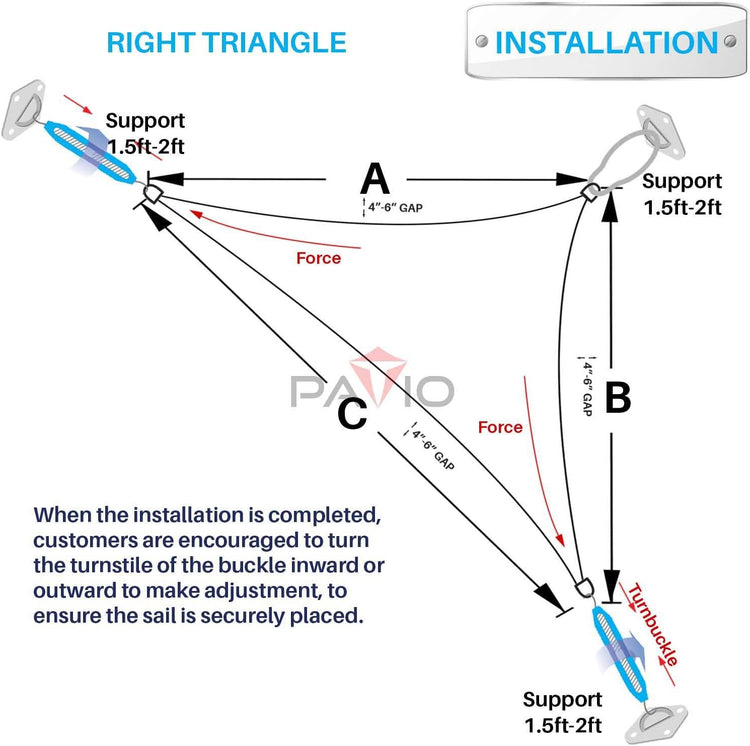 RIGHT TRIANGLE

INSTALLATION

Support 1.5ft-2ft

A

4"-6" GAP

Support 1.5ft-2ft

Force

PATIO

4"-6" GAP

B

C

4"-6" GAP

Force

When the installation is completed, customers are encouraged to turn the turnstile of the buckle inward or outward to make adjustment, to ensure the sail is securely placed.

Turnbuckle

Support 1.5ft-2ft