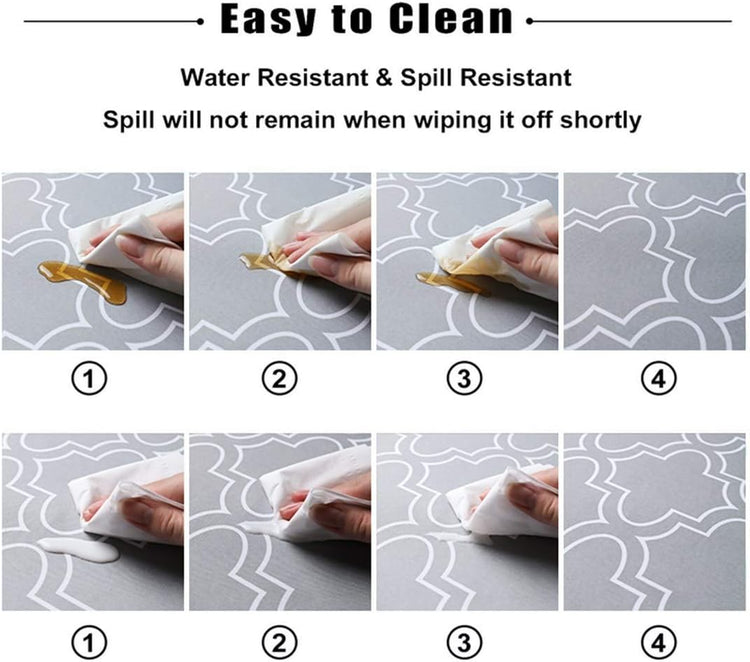 Easy to Clean

Water Resistant & Spill Resistant

Spill will not remain when wiping it off shortly

①
②
③
④

①
②
③
④