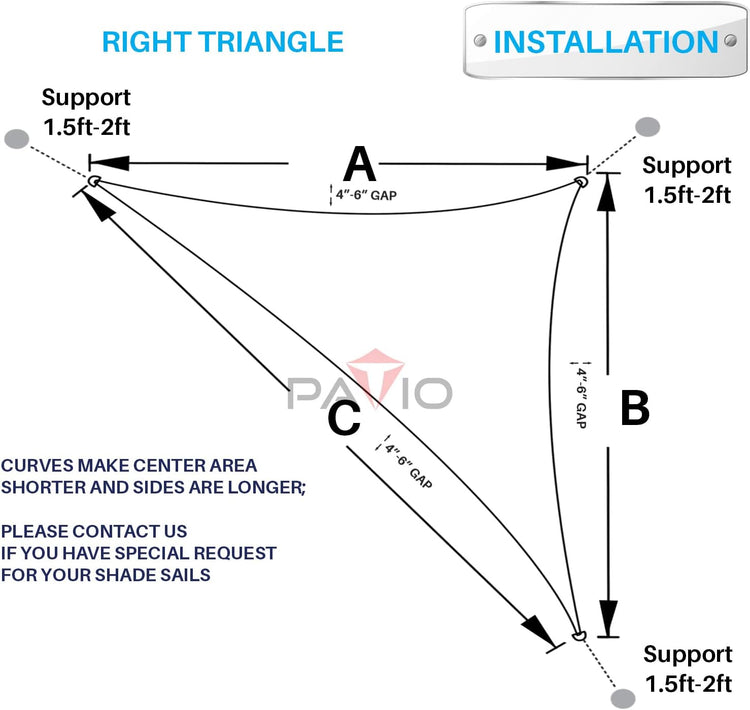 RIGHT TRIANGLE

INSTALLATION

Support
1.5ft-2ft

A

4"-6" GAP

Support
1.5ft-2ft

PATIO

C

4"-6" GAP

4"-6" GAP

B

CURVES MAKE CENTER AREA SHORTER AND SIDES ARE LONGER;

PLEASE CONTACT US IF YOU HAVE SPECIAL REQUEST FOR YOUR SHADE SAILS

Support
1.5ft-2ft