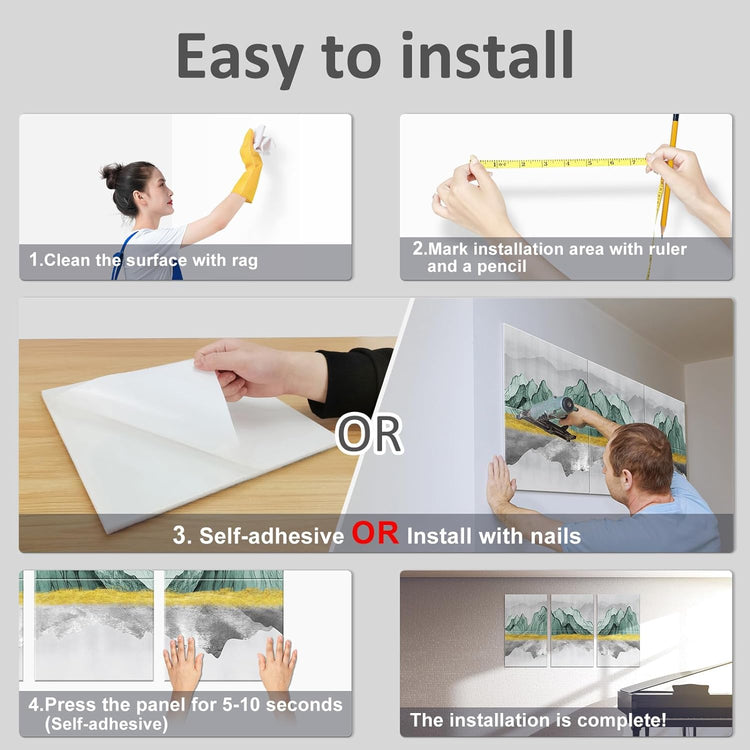 Easy to install

1.Clean the surface with rag

2.Mark installation area with ruler and a pencil

OR

3. Self-adhesive OR Install with nails

4.Press the panel for 5-10 seconds (Self-adhesive)

The installation is complete!