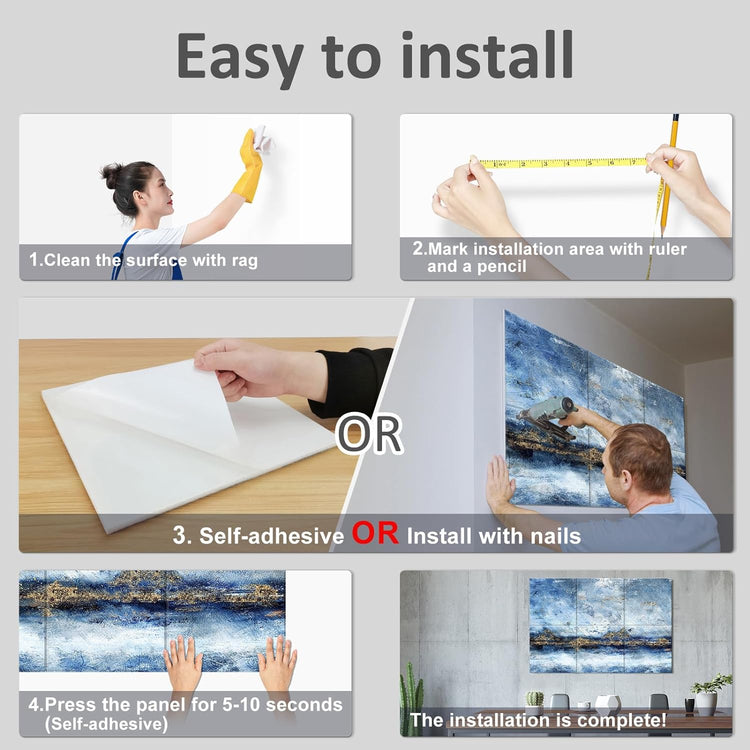 Easy to install

1.Clean the surface with rag

2.Mark installation area with ruler and a pencil

OR

3. Self-adhesive OR Install with nails

4.Press the panel for 5-10 seconds (Self-adhesive)

The installation is complete!