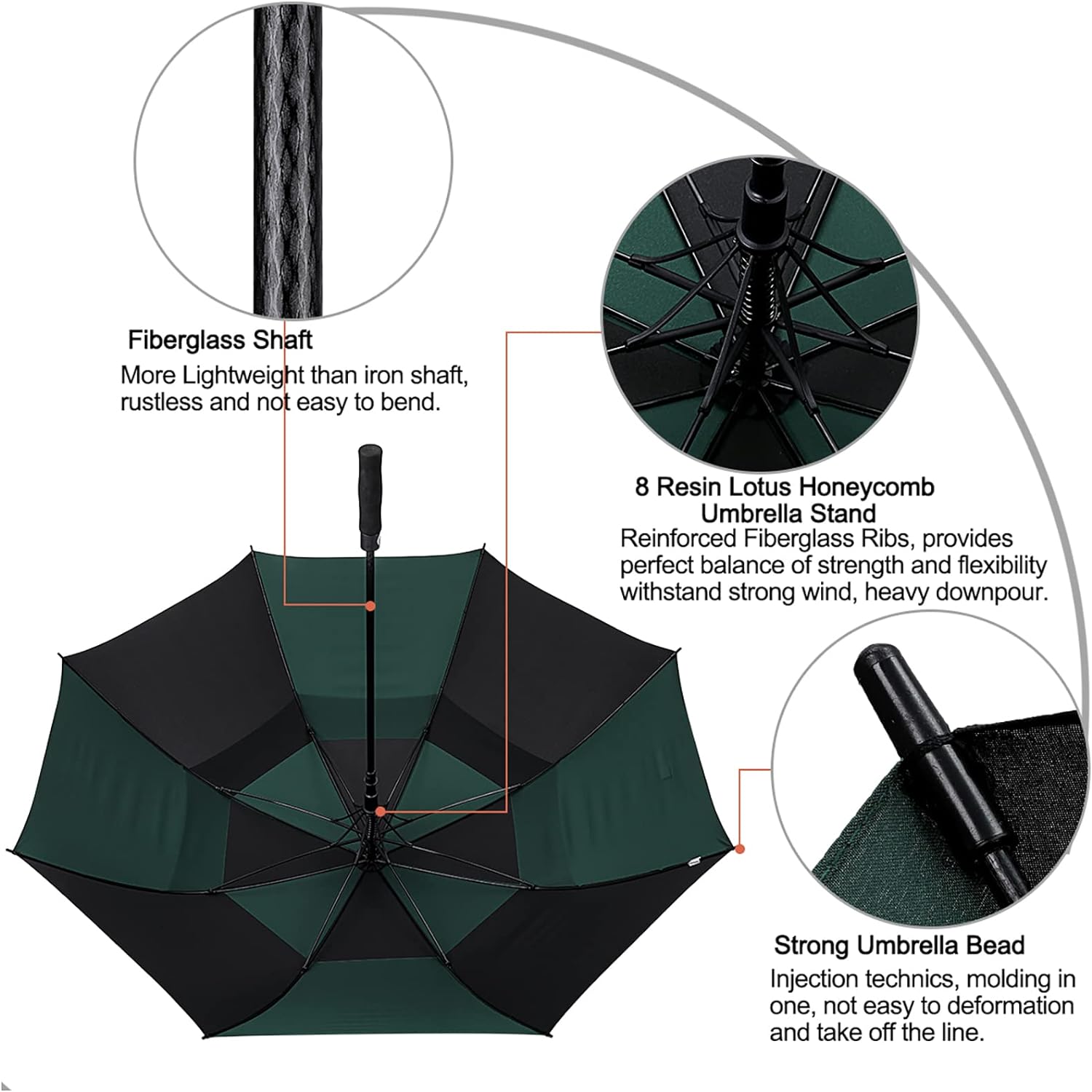 Fiberglass Shaft
More Lightweight than iron shaft, rustless and not easy to bend.

8 Resin Lotus Honeycomb Umbrella Stand
Reinforced Fiberglass Ribs, provides perfect balance of strength and flexibility withstand strong wind, heavy downpour.

Strong Umbrella Bead
Injection technics, molding in one, not easy to deformation and take off the line.