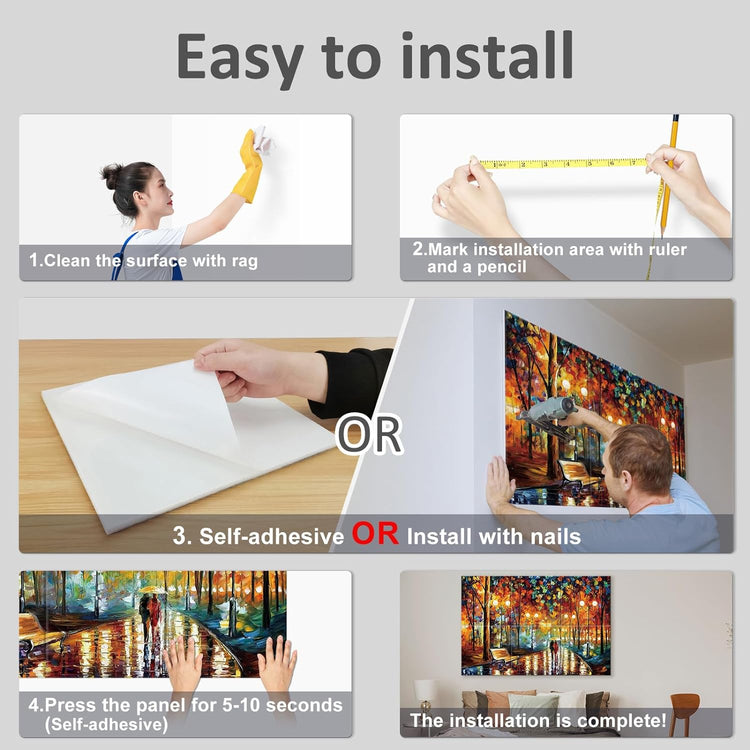 Easy to install

1.Clean the surface with rag

2.Mark installation area with ruler and a pencil

OR

3. Self-adhesive OR Install with nails

4.Press the panel for 5-10 seconds (Self-adhesive)

The installation is complete!