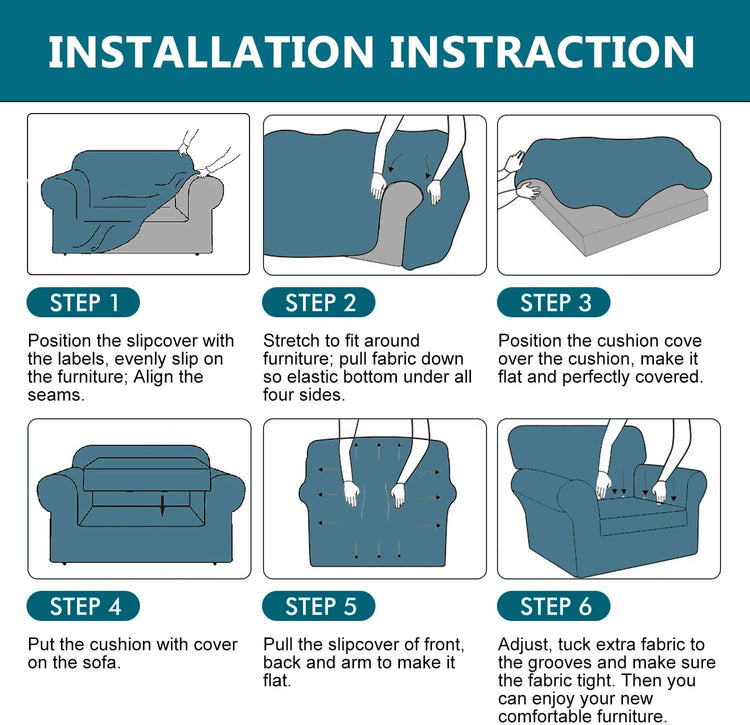 INSTALLATION INSTRACTION

STEP 1

Position the slipcover with the labels, evenly slip on the furniture; Align the seams.

STEP 2

Stretch to fit around furniture; pull fabric down so elastic bottom under all four sides.

STEP 3

Position the cushion cove over the cushion, make it flat and perfectly covered.

STEP 4

Put the cushion with cover on the sofa.

STEP 5

Pull the slipcover of front, back and arm to make it flat.

STEP 6

Adjust, tuck extra fabric to the grooves and make sure the fabric tight. Then you can enjoy your new comfortable furniture.