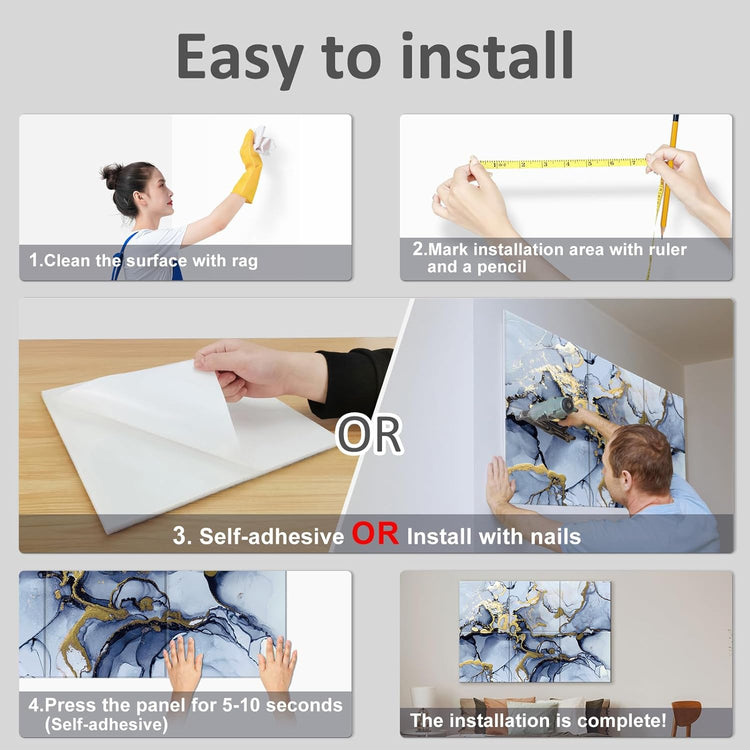 Easy to install

1.Clean the surface with rag

2.Mark installation area with ruler and a pencil

OR

3. Self-adhesive OR Install with nails

4.Press the panel for 5-10 seconds (Self-adhesive)

The installation is complete!