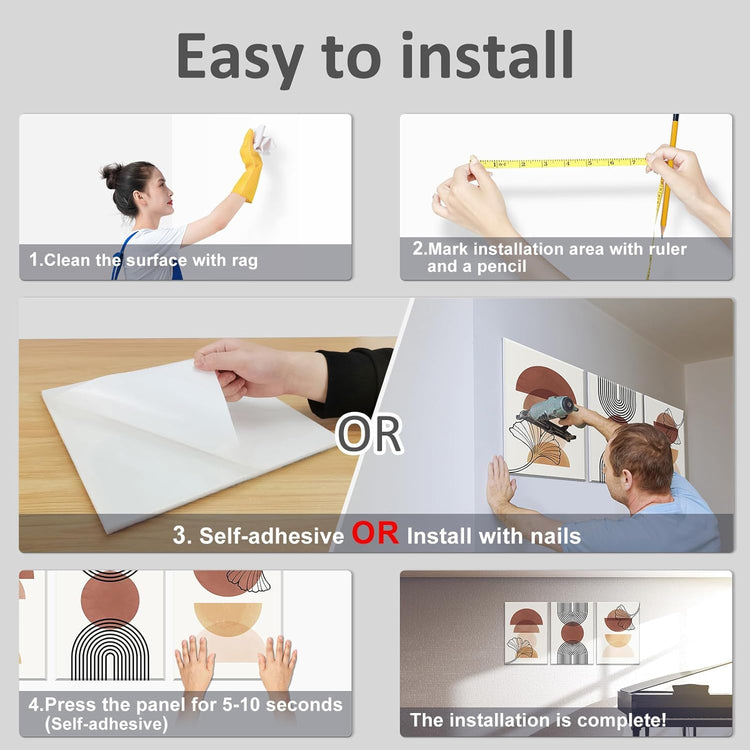 Easy to install

1.Clean the surface with rag

2.Mark installation area with ruler and a pencil

OR

3. Self-adhesive OR Install with nails

4.Press the panel for 5-10 seconds (Self-adhesive)

The installation is complete!