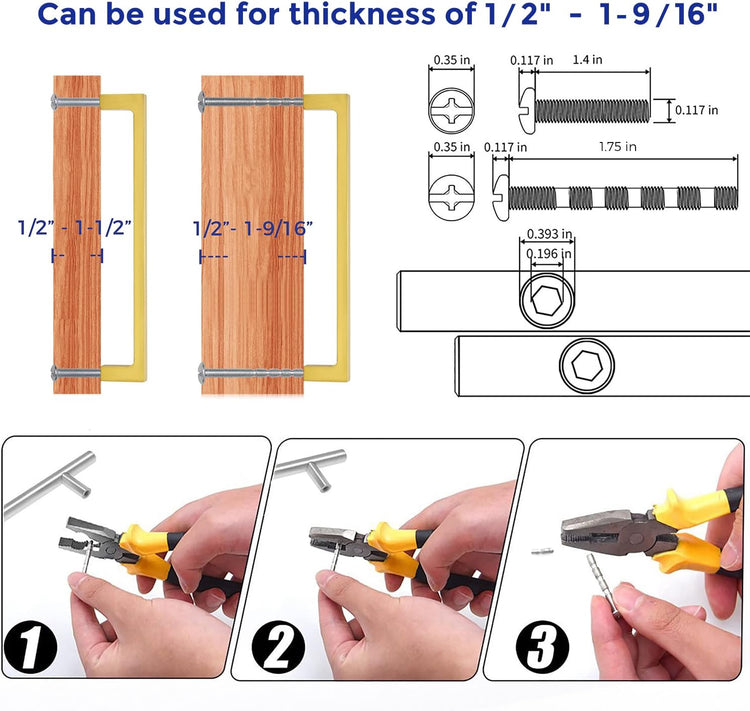 Can be used for thickness of 1/2" - 1-9/16"

1/2" - 1-1/2"

1/2"- 1-9/16"

0.35 in

0.117 in

1.4 in

0.117 in

0.35 in

0.117 in

1.75 in

0.393 in

0.196 in

1

2

3