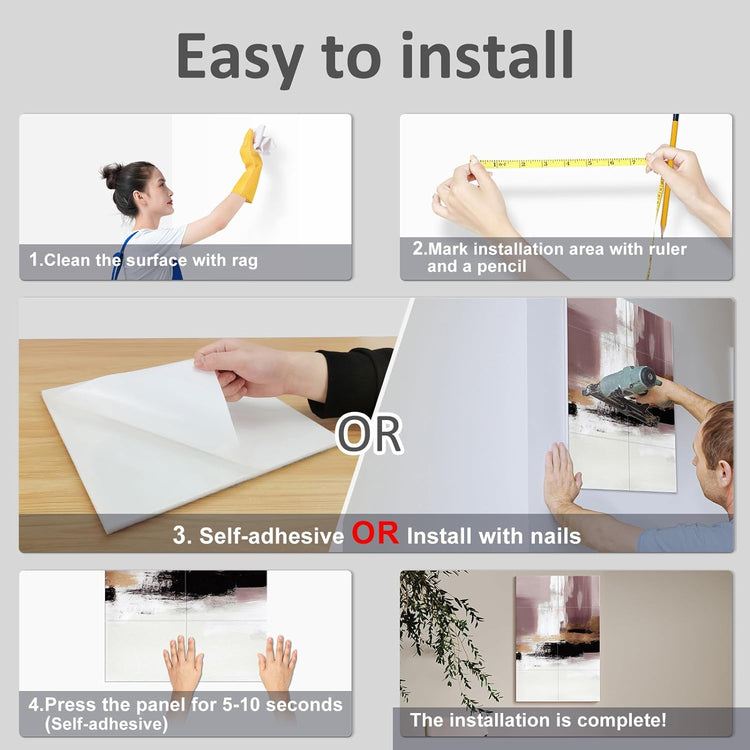 Easy to install

1.Clean the surface with rag

2.Mark installation area with ruler and a pencil

OR

3. Self-adhesive OR Install with nails

4.Press the panel for 5-10 seconds (Self-adhesive)

The installation is complete!