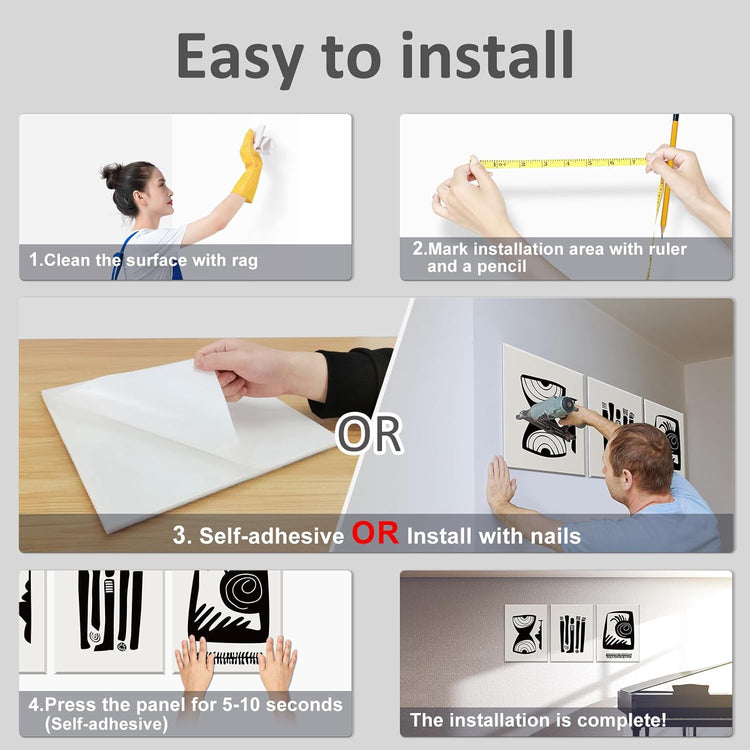 Easy to install

1.Clean the surface with rag

2.Mark installation area with ruler and a pencil

OR

3. Self-adhesive OR Install with nails

4.Press the panel for 5-10 seconds (Self-adhesive)

The installation is complete!