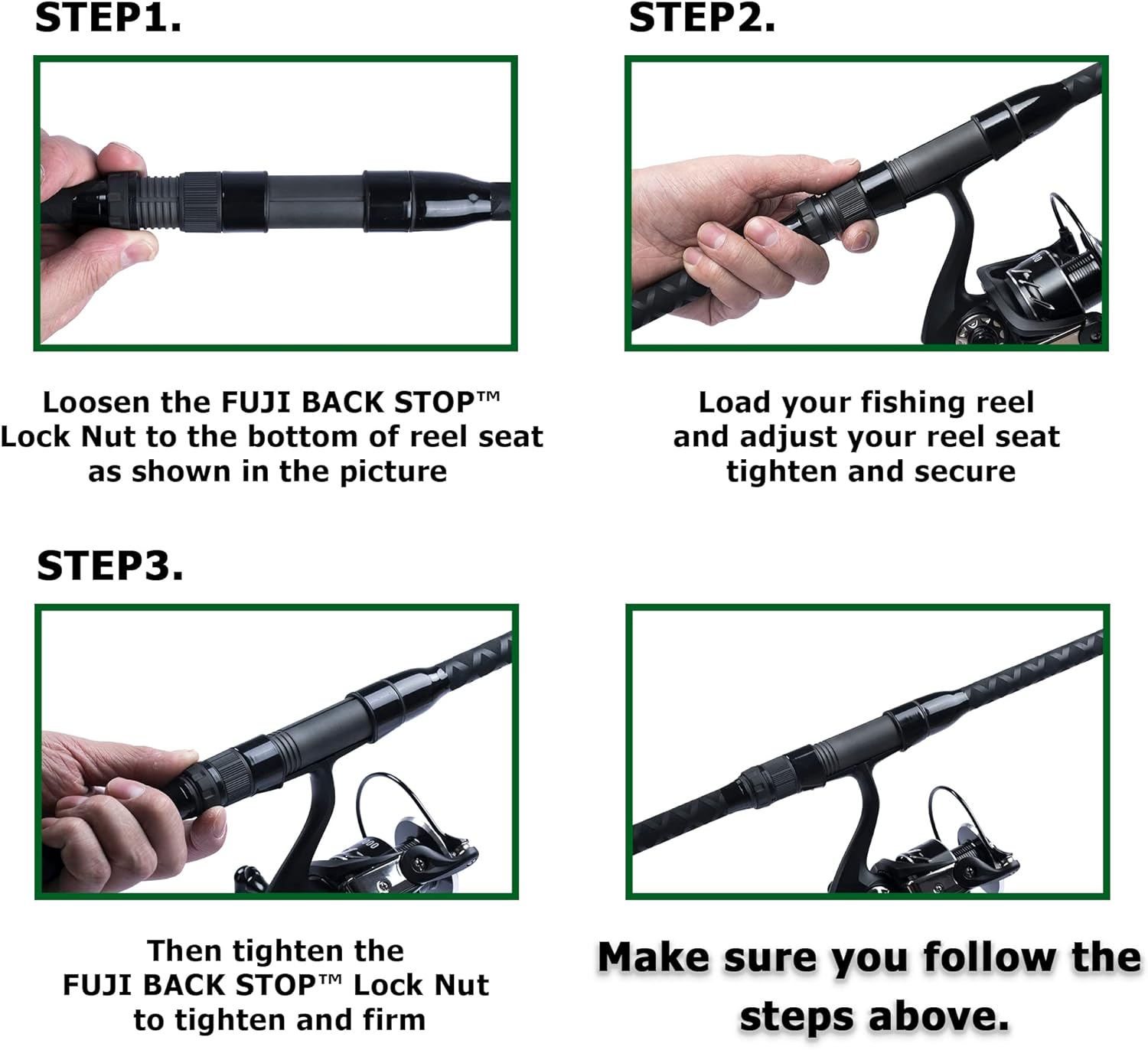 STEP1.

Loosen the FUJI BACK STOP™ Lock Nut to the bottom of reel seat as shown in the picture

STEP2.

Load your fishing reel and adjust your reel seat tighten and secure

STEP3.

Then tighten the FUJI BACK STOP™ Lock Nut to tighten and firm

Make sure you follow the steps above.