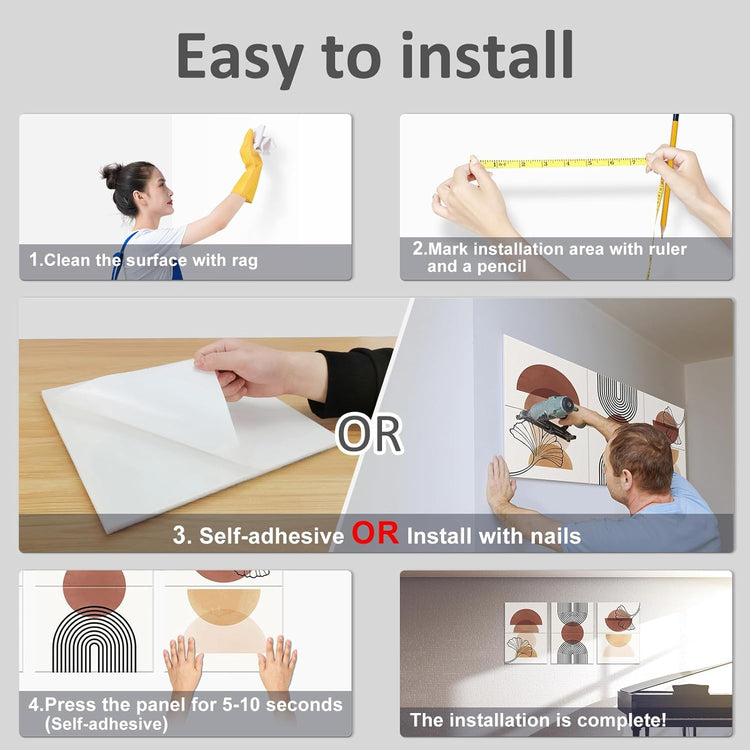 Easy to install

1.Clean the surface with rag

2.Mark installation area with ruler and a pencil

OR

3. Self-adhesive OR Install with nails

4.Press the panel for 5-10 seconds (Self-adhesive)

The installation is complete!