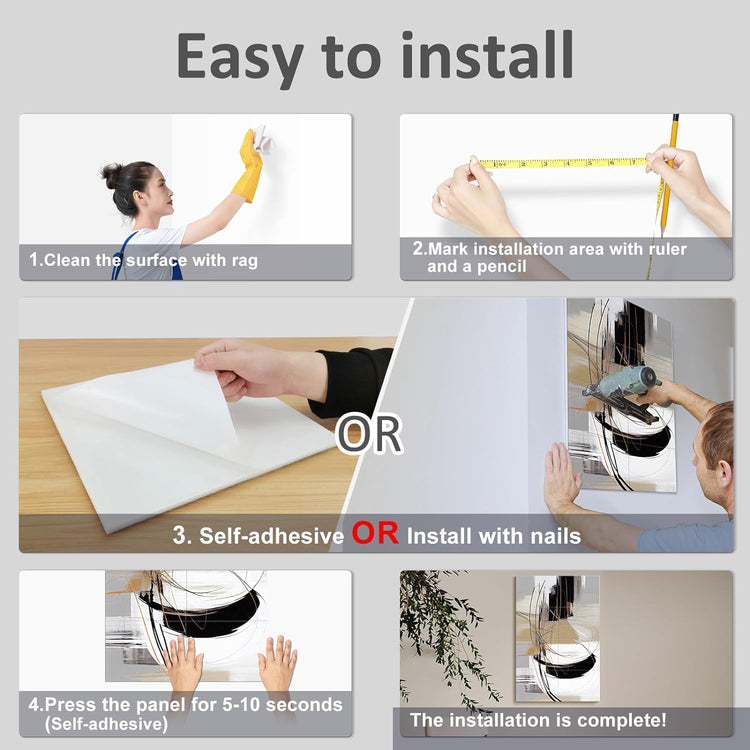 Easy to install

1.Clean the surface with rag

2.Mark installation area with ruler and a pencil

OR

3. Self-adhesive OR Install with nails

4.Press the panel for 5-10 seconds (Self-adhesive)

The installation is complete!