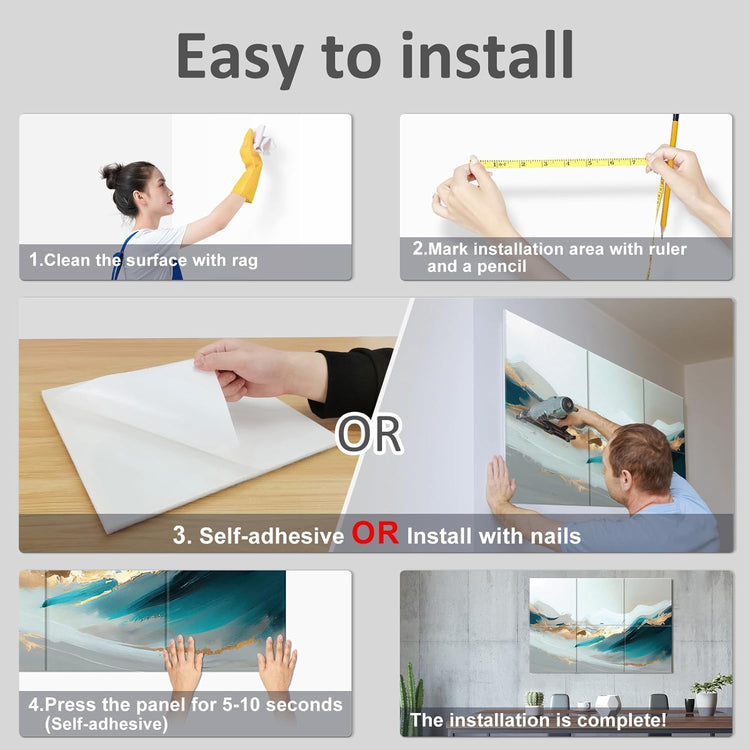 Easy to install

1.Clean the surface with rag

2.Mark installation area with ruler and a pencil

OR

3. Self-adhesive OR Install with nails

4.Press the panel for 5-10 seconds (Self-adhesive)

The installation is complete!