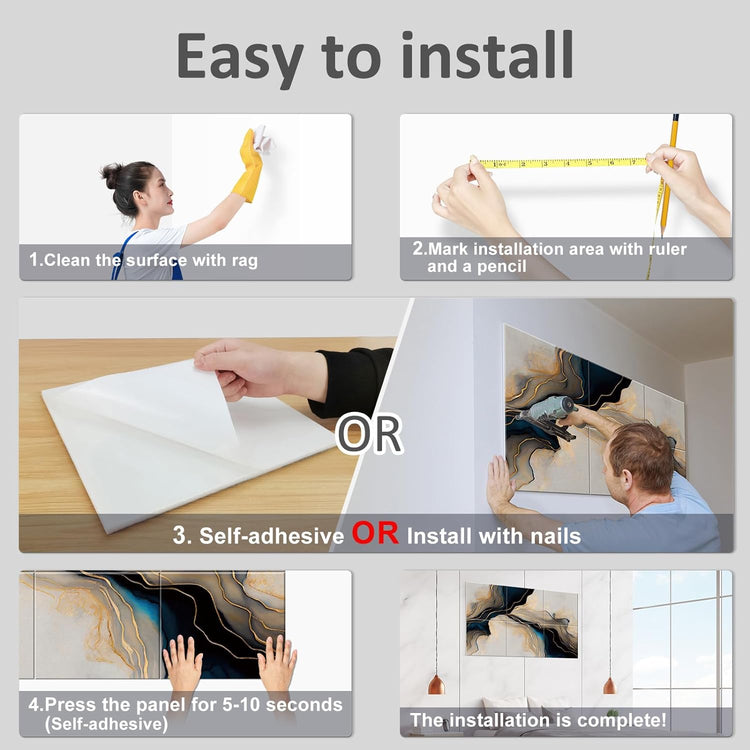 Easy to install

1.Clean the surface with rag

2.Mark installation area with ruler and a pencil

OR

3. Self-adhesive OR Install with nails

4.Press the panel for 5-10 seconds (Self-adhesive)

The installation is complete!