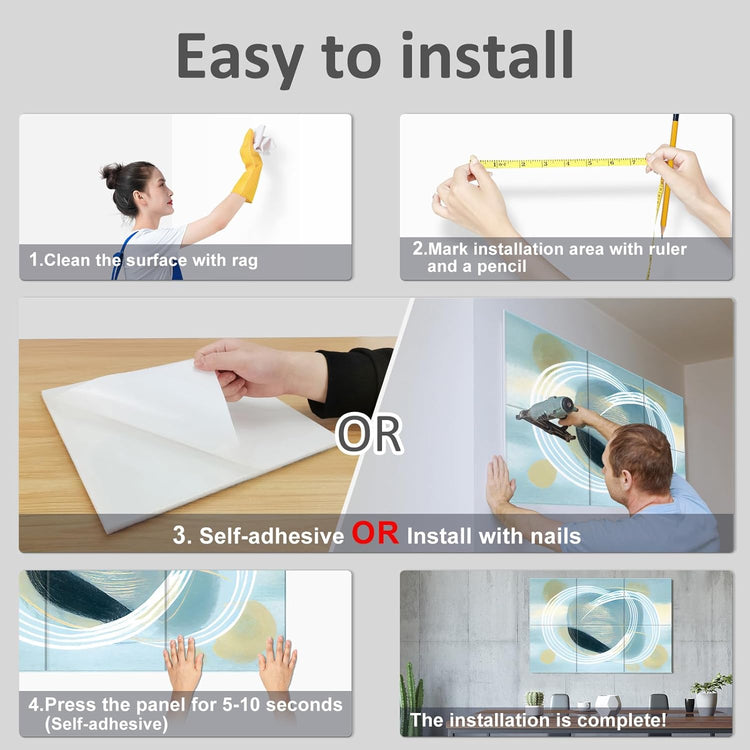 Easy to install

1.Clean the surface with rag

2.Mark installation area with ruler and a pencil

OR

3. Self-adhesive OR Install with nails

4.Press the panel for 5-10 seconds (Self-adhesive)

The installation is complete!