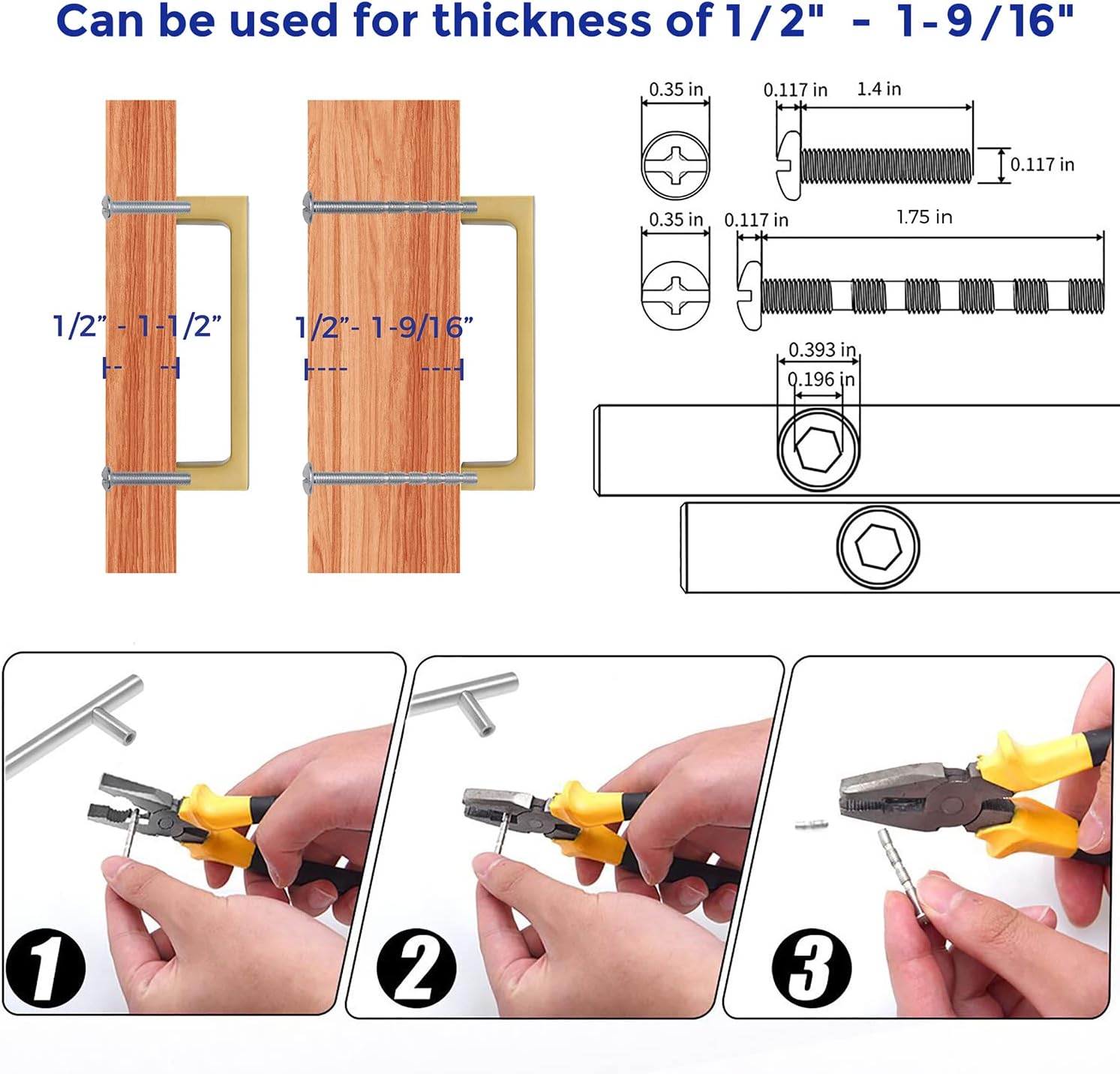 Can be used for thickness of 1/2" - 1-9/16"

1/2" - 1-1/2"

1/2"- 1-9/16"

0.35 in

0.117 in

1.4 in

0.117 in

0.35 in

0.117 in

1.75 in

0.393 in

0.196 in

1

2

3