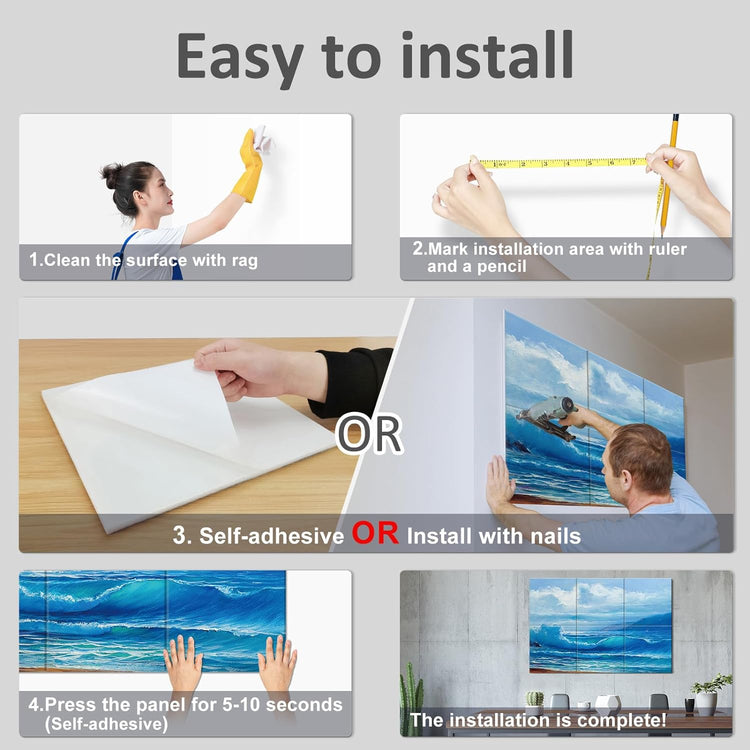 Easy to install

1.Clean the surface with rag

2.Mark installation area with ruler and a pencil

OR

3. Self-adhesive OR Install with nails

4.Press the panel for 5-10 seconds (Self-adhesive)

The installation is complete!