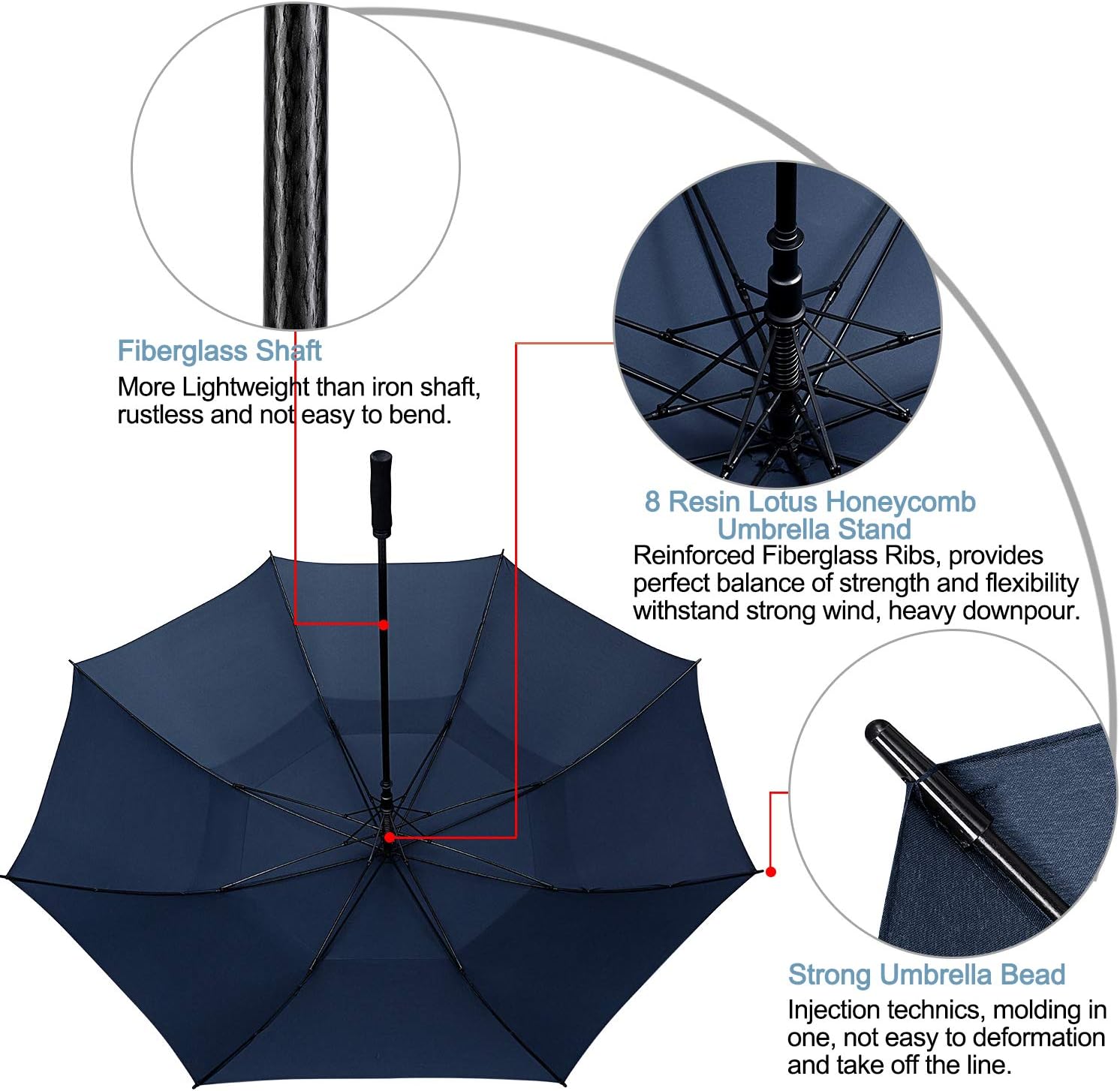 Fiberglass Shaft
More Lightweight than iron shaft, rustless and not easy to bend.

8 Resin Lotus Honeycomb Umbrella Stand
Reinforced Fiberglass Ribs, provides perfect balance of strength and flexibility withstand strong wind, heavy downpour.

Strong Umbrella Bead
Injection technics, molding in one, not easy to deformation and take off the line.