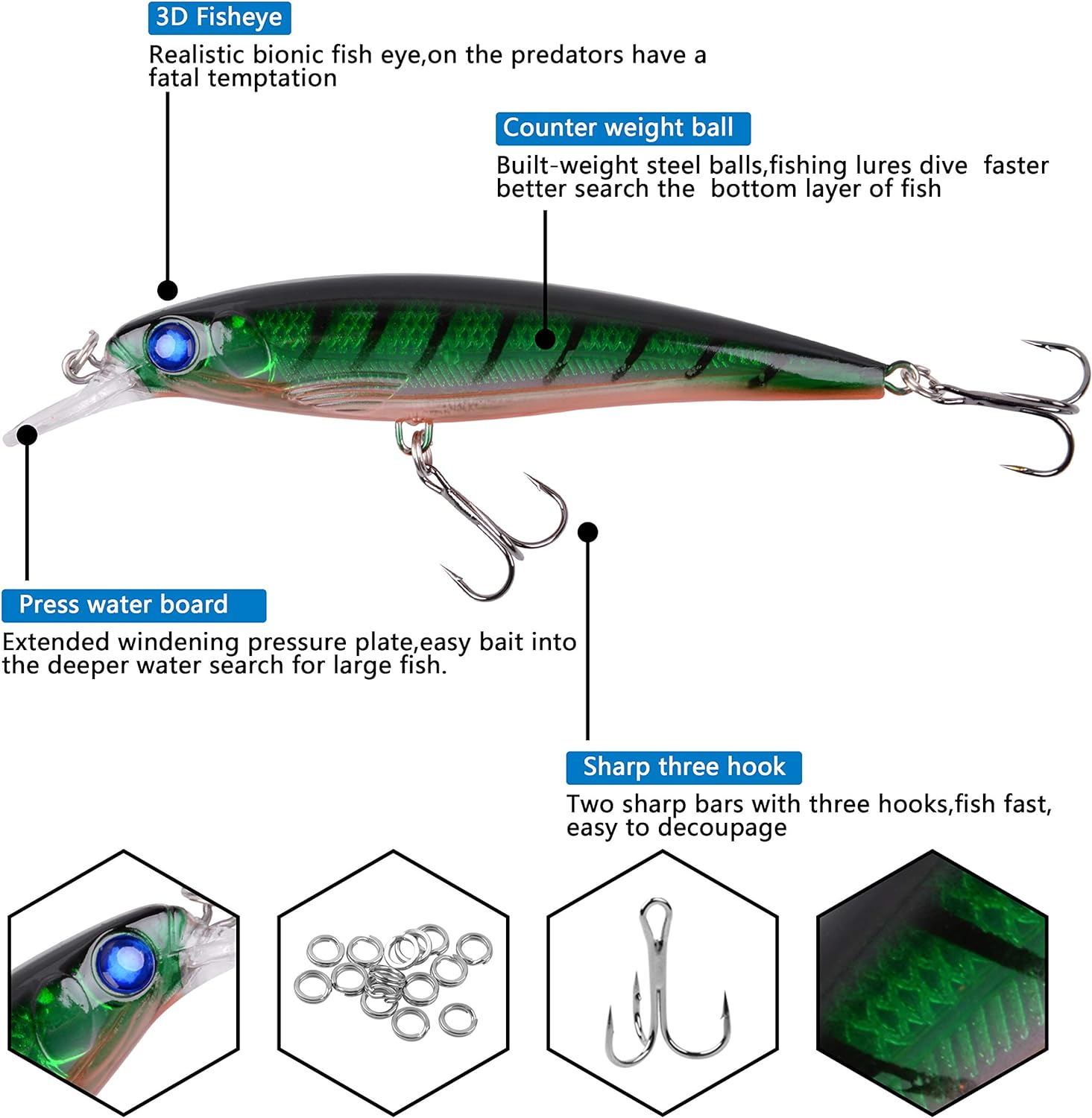 3D Fisheye

Realistic bionic fish eye,on the predators have a fatal temptation

Counter weight ball

Built-weight steel balls,fishing lures dive  faster better search the  bottom layer of fish

Press water board

Extended windening pressure plate,easy bait into the deeper water search for large fish.

Sharp three hook

Two sharp bars with three hooks,fish fast, easy to decoupage