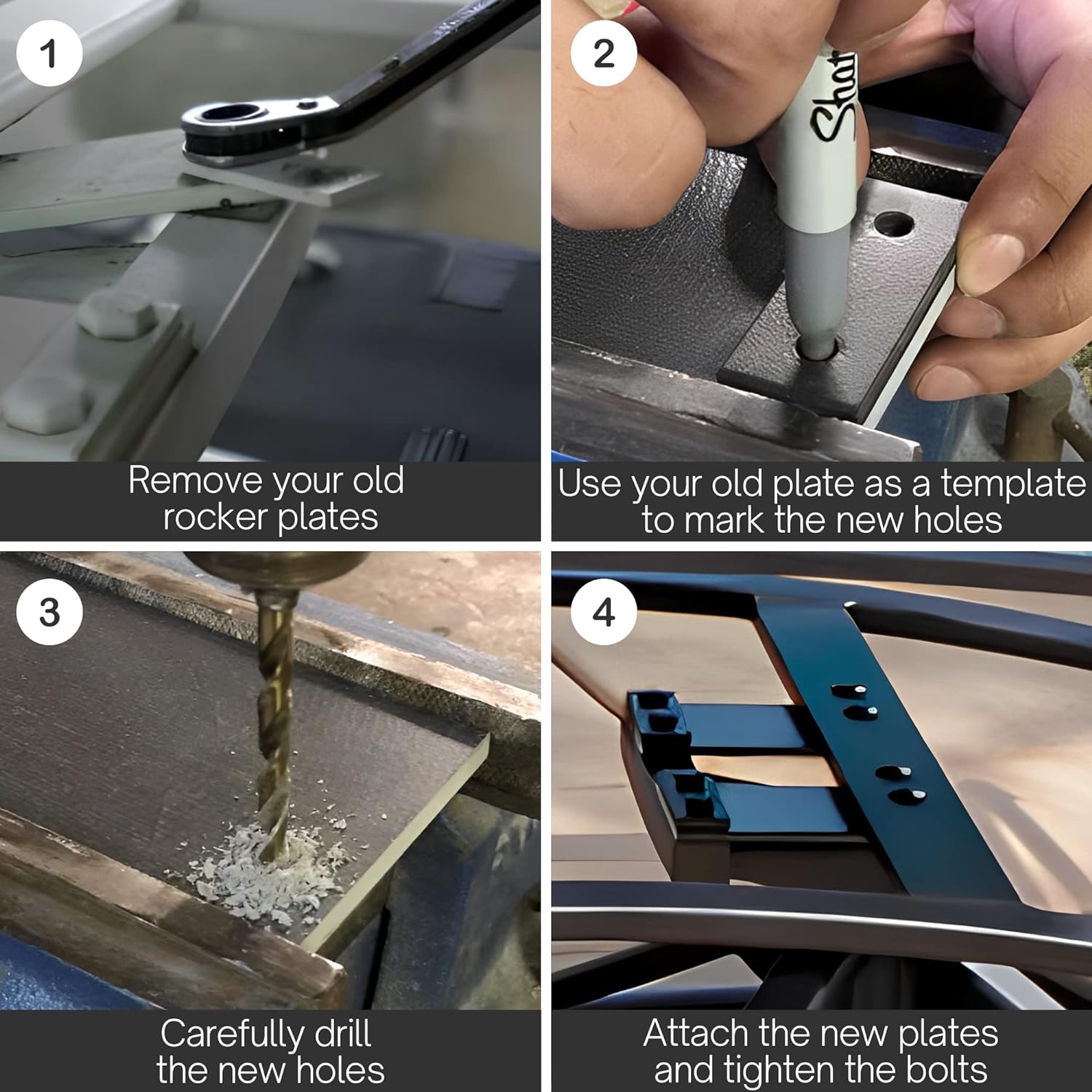 1

Remove your old rocker plates

2

Shar

Use your old plate as a template to mark the new holes

3

Carefully drill the new holes

4

Attach the new plates and tighten the bolts